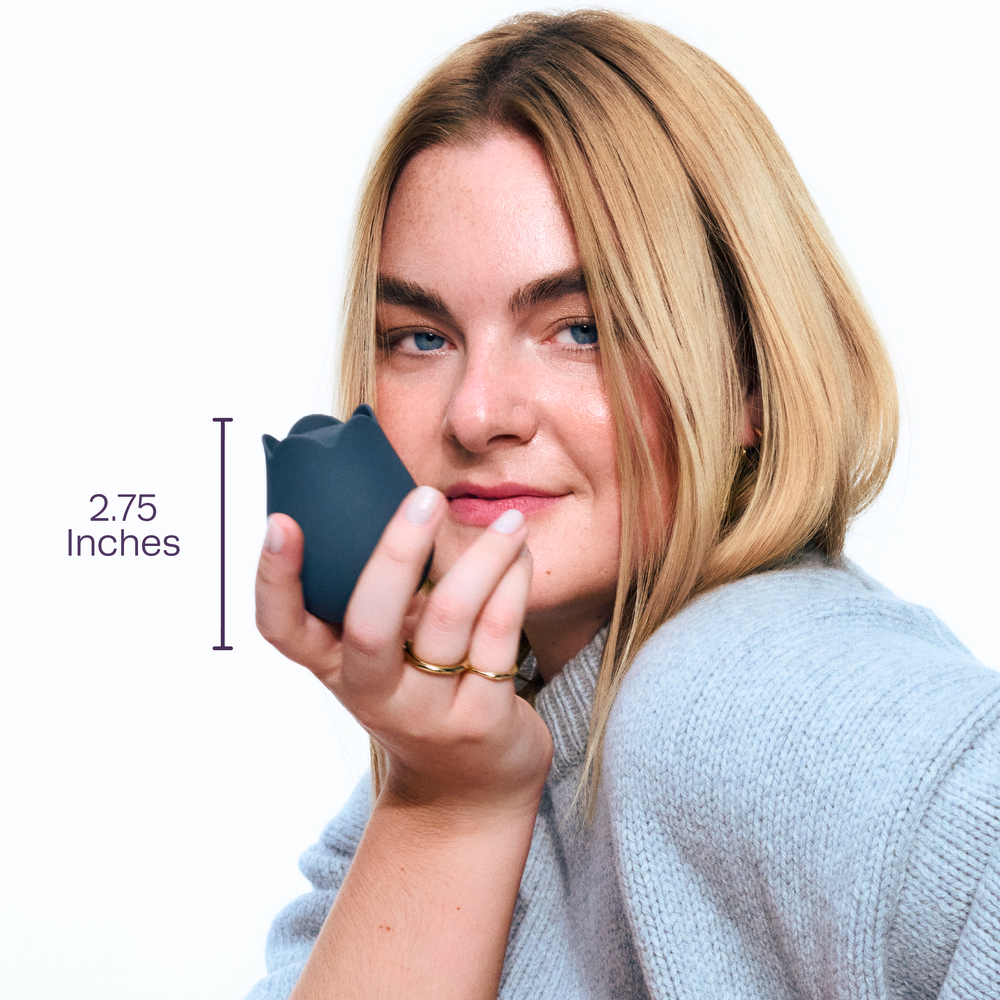 2.75
Inches