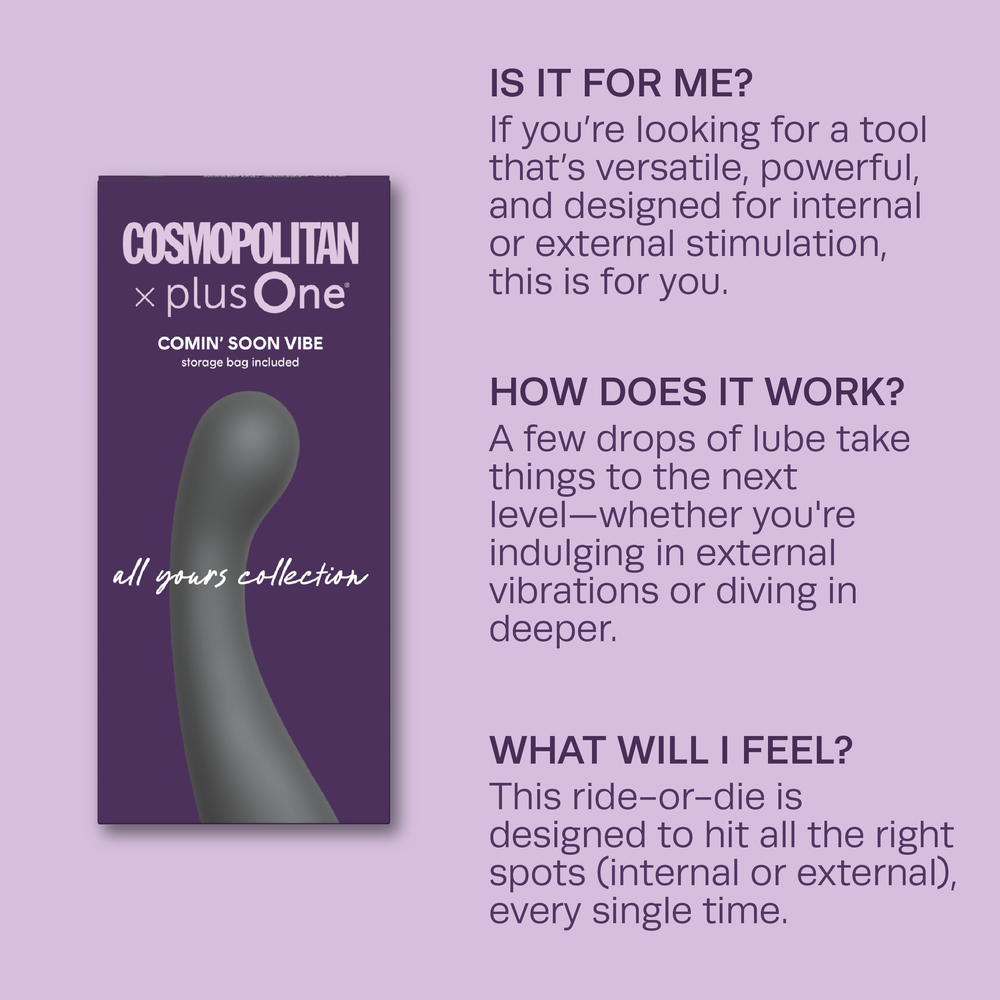 COSMOPOLITAN
× plusOne®

COMIN' SOON VIBE
storage bag included

all yours collection

IS IT FOR ME?
If you're looking for a tool that's versatile, powerful, and designed for internal or external stimulation, this is for you.

HOW DOES IT WORK?
A few drops of lube take things to the next level—whether you're indulging in external vibrations or diving in deeper.

WHAT WILL I FEEL?
This ride-or-die is designed to hit all the right spots (internal or external), every single time.