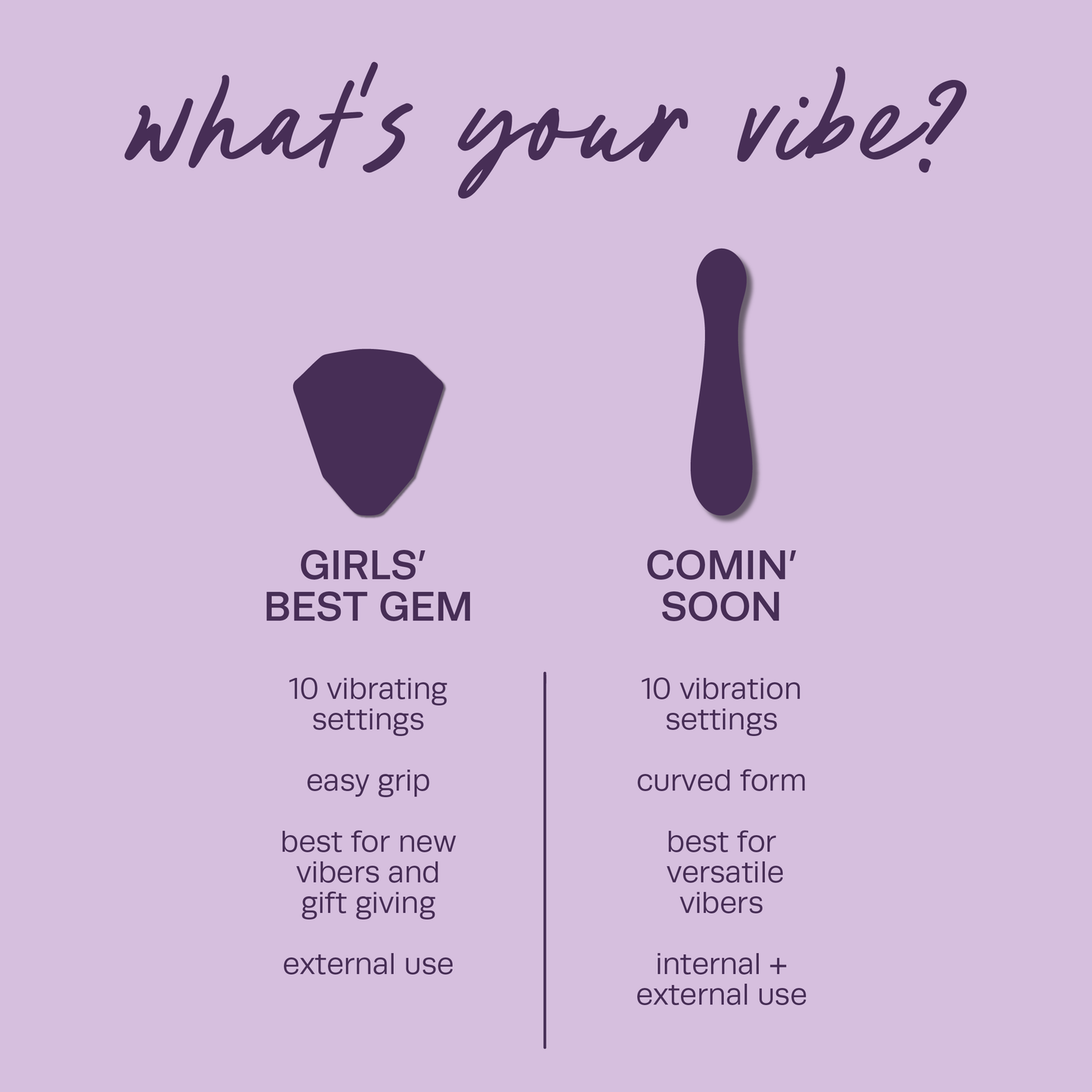 what's your vibe?

GIRLS' BEST GEM

10 vibrating settings

easy grip

best for new vibers and gift giving

external use

COMIN' SOON

10 vibration settings

curved form

best for versatile vibers

internal + external use