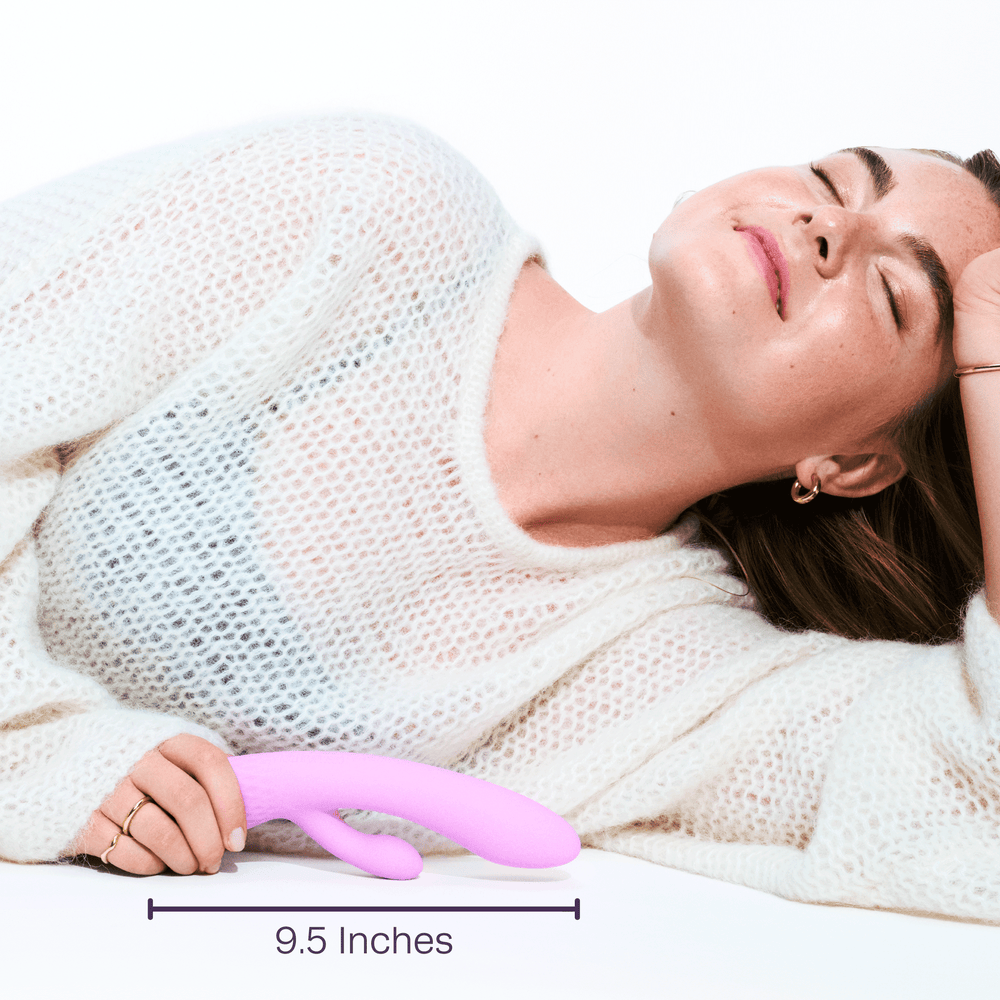 9.5 Inches