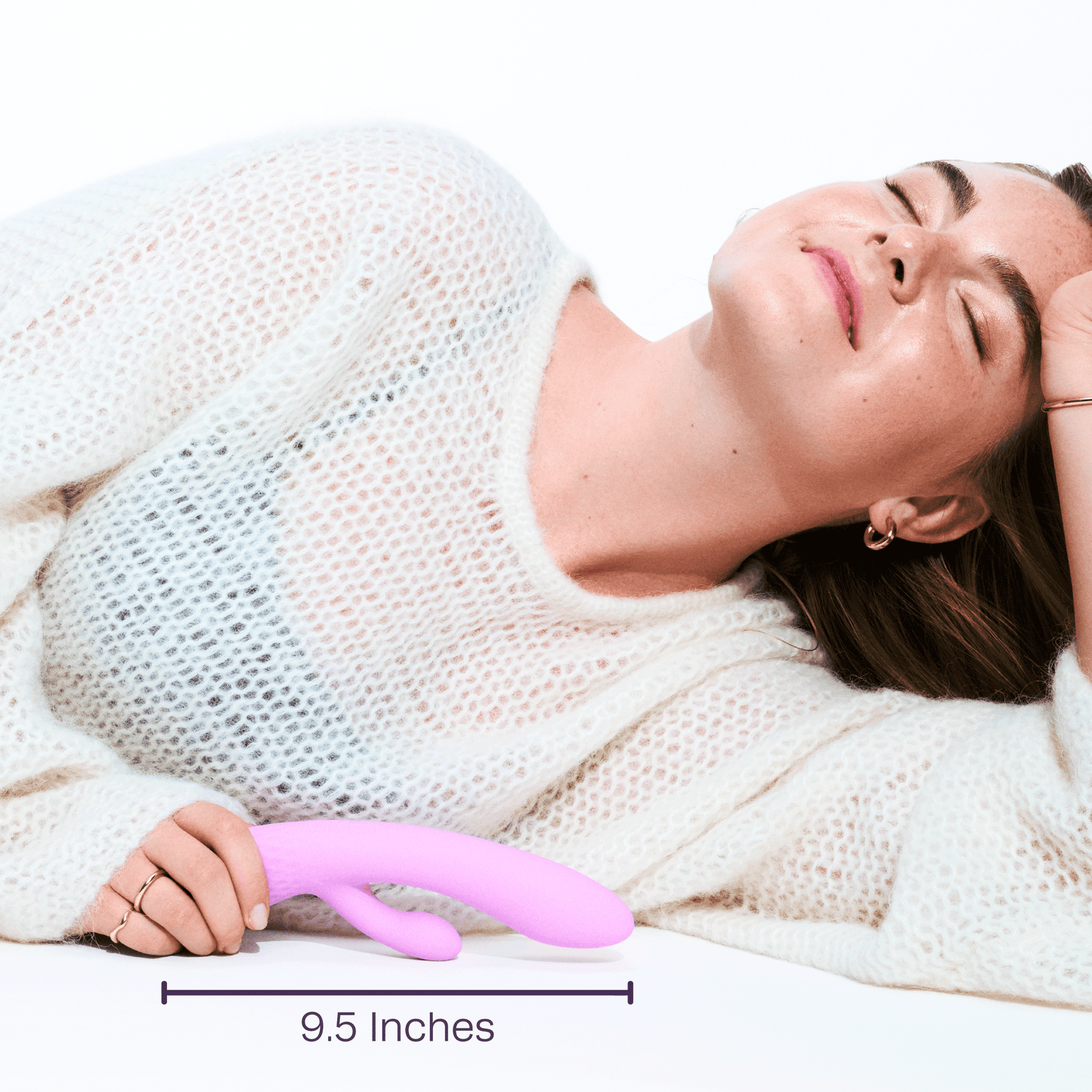 9.5 Inches