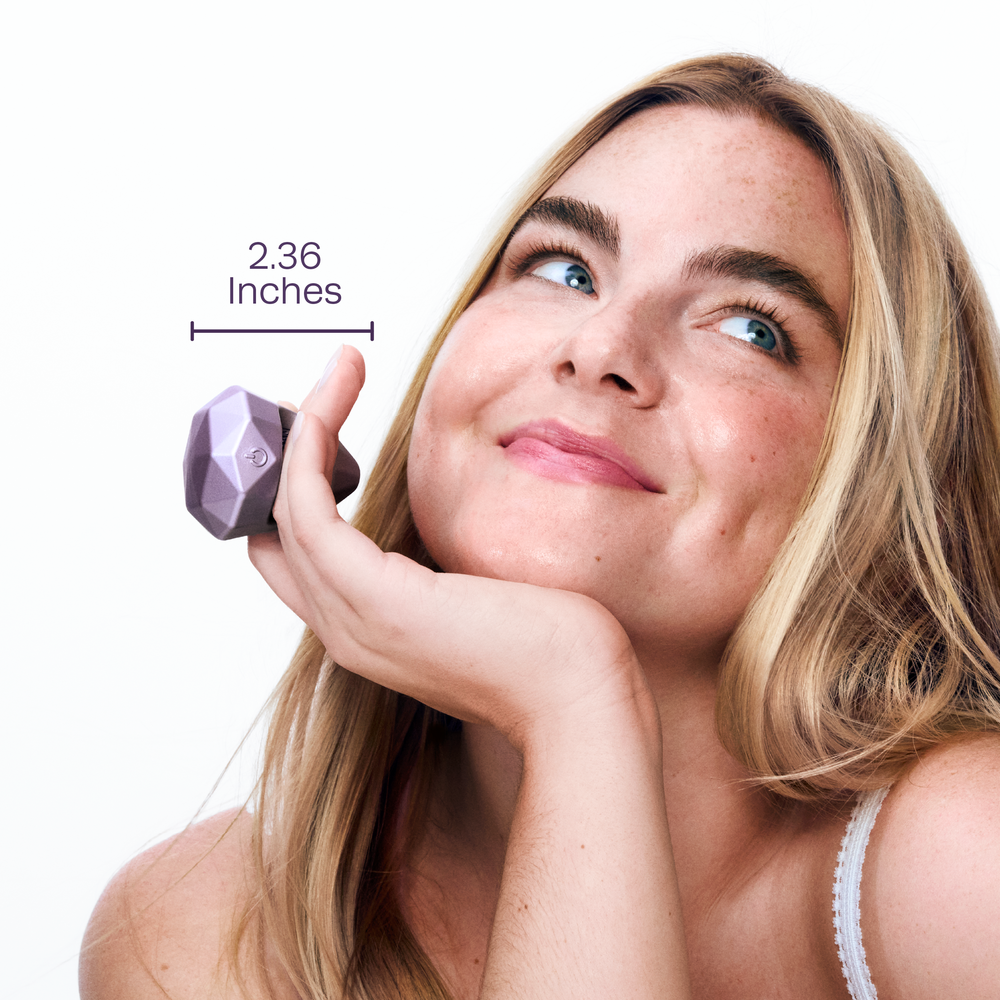 2.36
Inches