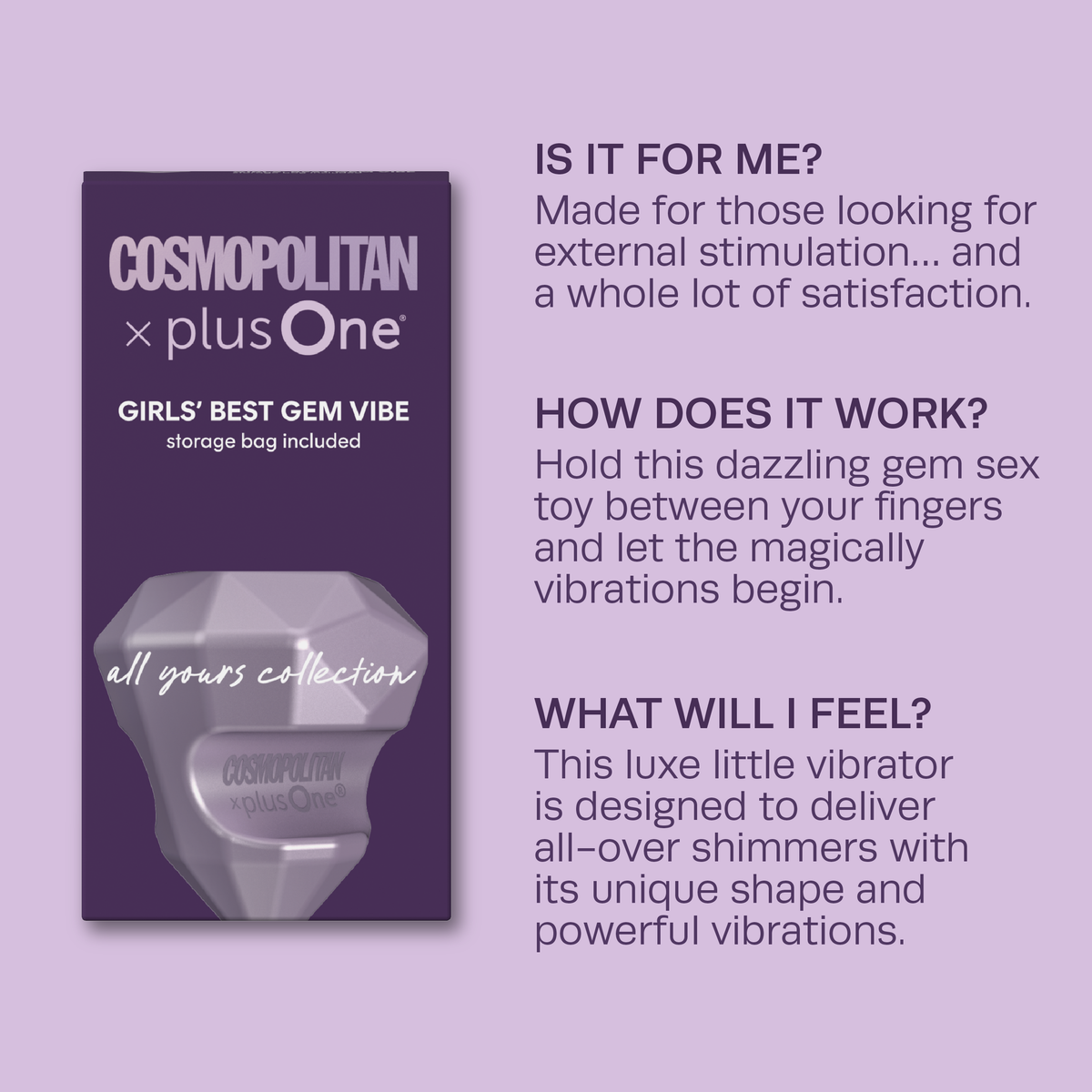 COSMOPOLITAN
× plusOne®

GIRLS' BEST GEM VIBE
storage bag included

all yours collection

COSMOPOLITAN
× plusOne®

IS IT FOR ME?
Made for those looking for external stimulation... and a whole lot of satisfaction.

HOW DOES IT WORK?
Hold this dazzling gem sex toy between your fingers and let the magically vibrations begin.

WHAT WILL I FEEL?
This luxe little vibrator is designed to deliver all-over shimmers with its unique shape and powerful vibrations.