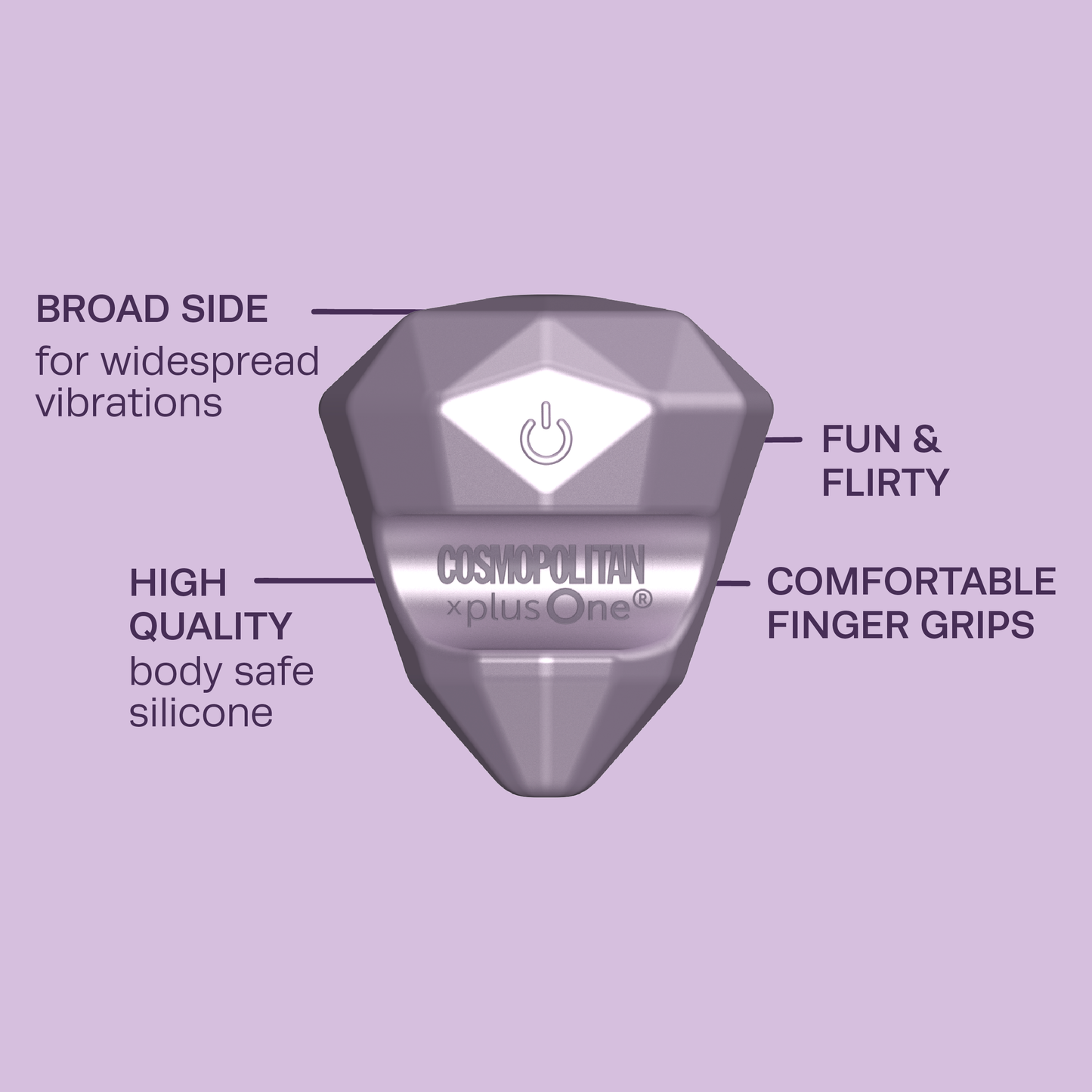 BROAD SIDE
for widespread vibrations

FUN & FLIRTY

COSMOPOLITAN
x plusOne®

HIGH QUALITY
body safe silicone

COMFORTABLE FINGER GRIPS