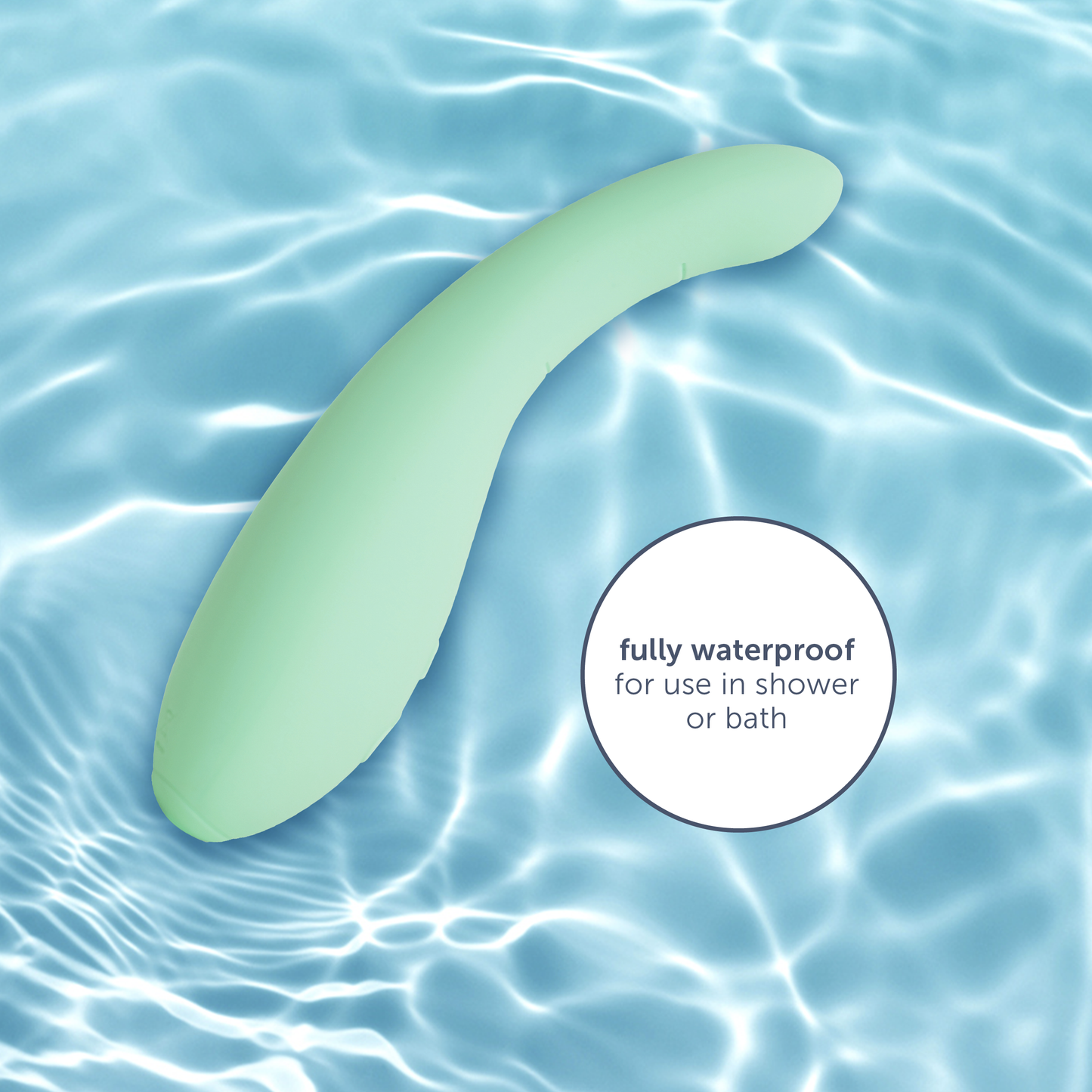 fully waterproof
for use in shower or bath