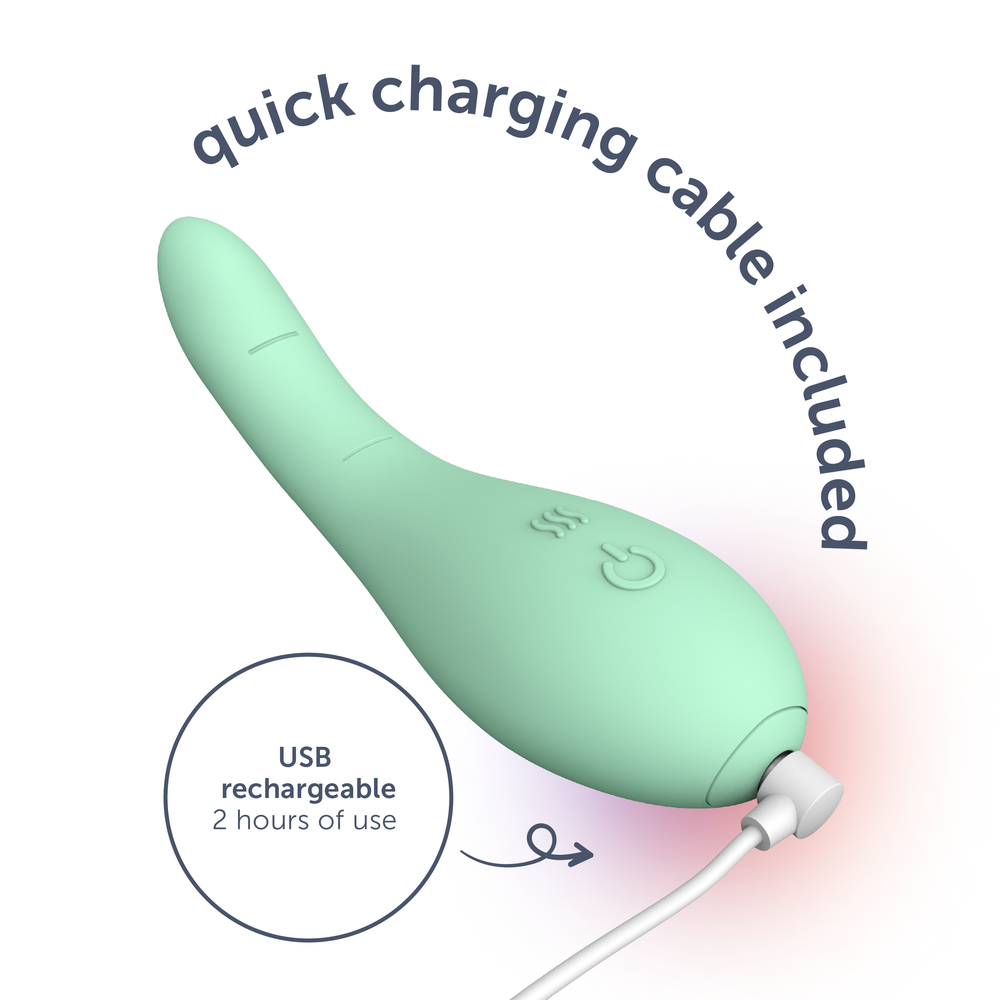 quick charging cable included

USB
rechargeable
2 hours of use