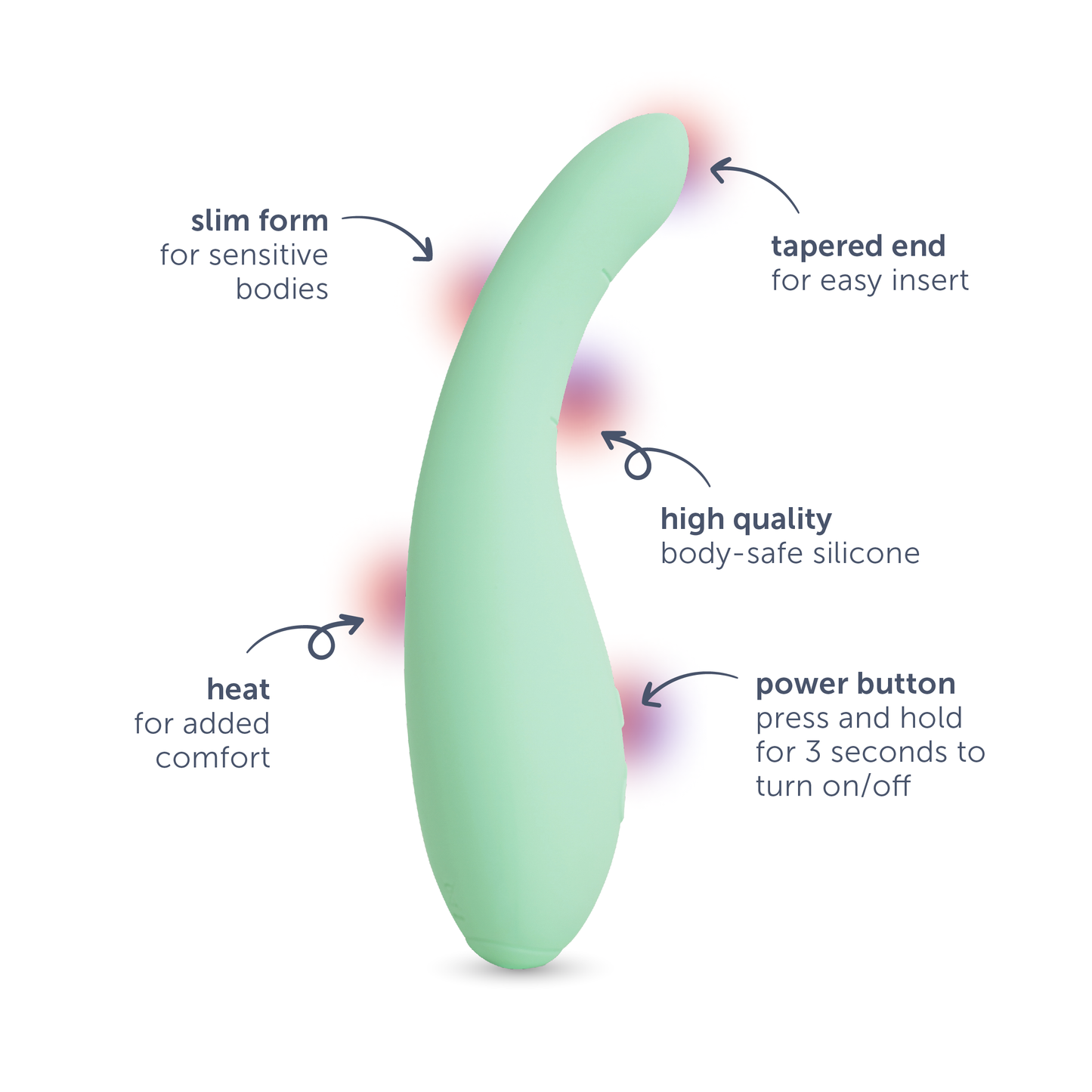 slim form
for sensitive
bodies

tapered end
for easy insert

high quality
body-safe silicone

heat
for added
comfort

power button
press and hold
for 3 seconds to
turn on/off