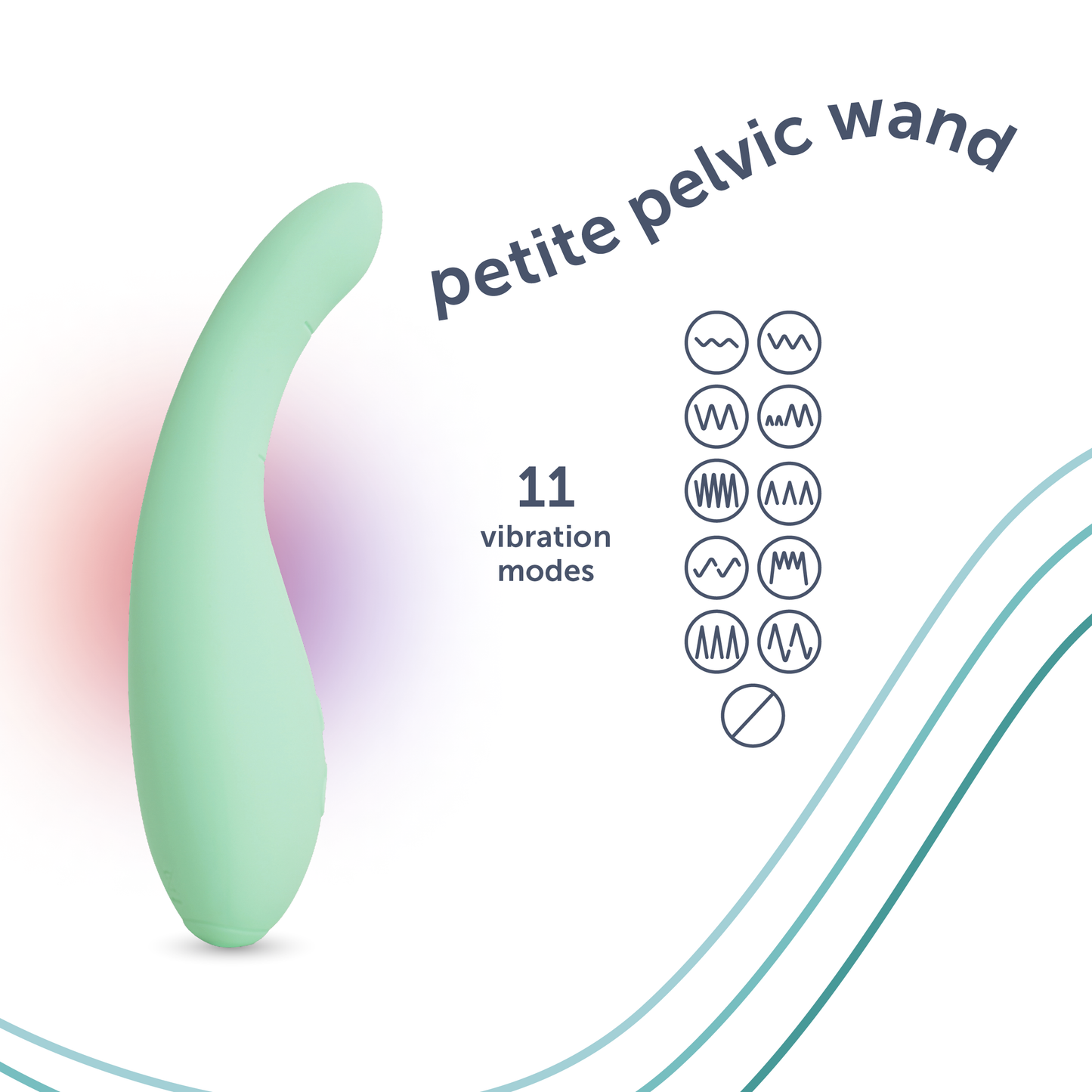 petite pelvic wand

11
vibration
modes