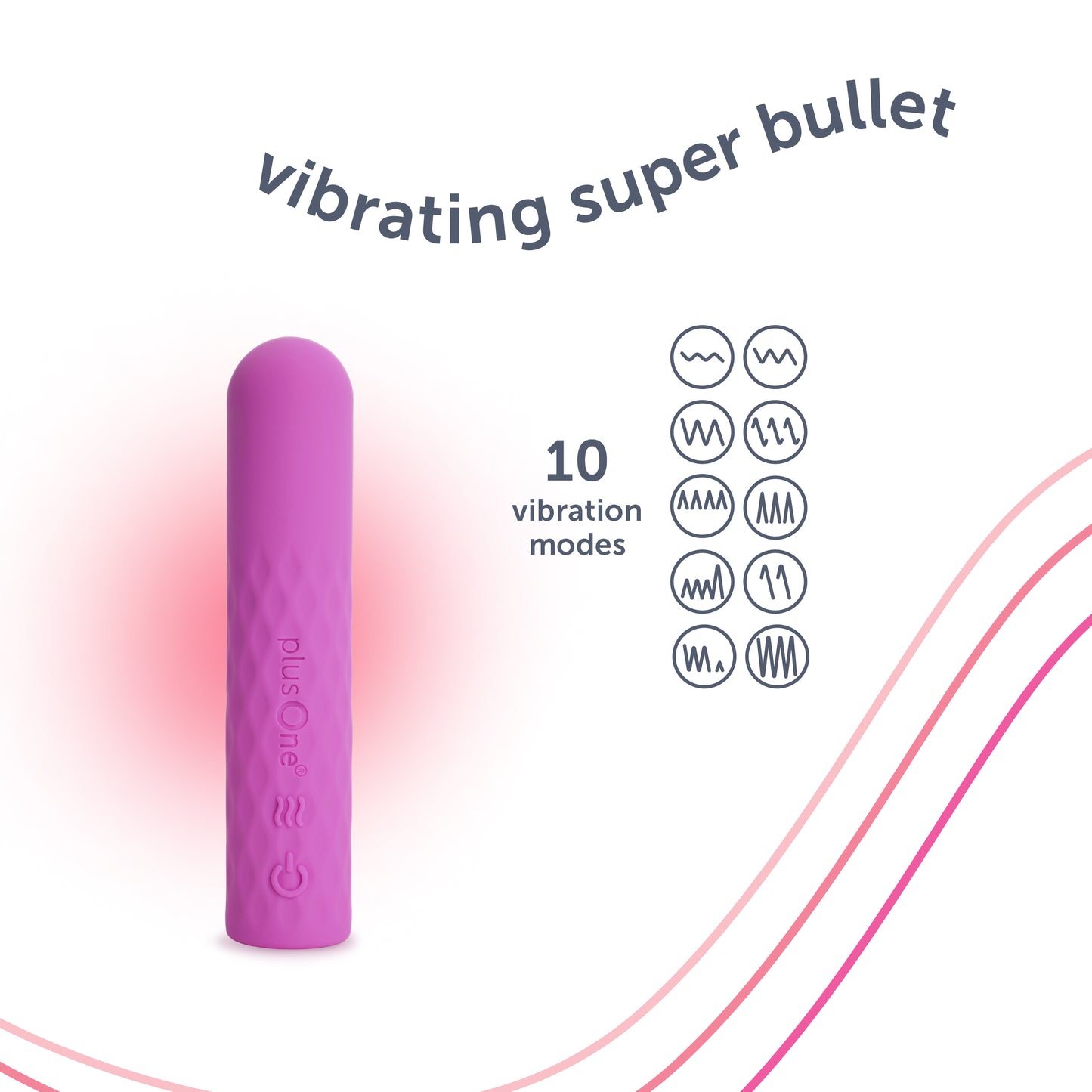 vibrating super bullet

10
vibration
modes

plusOne®