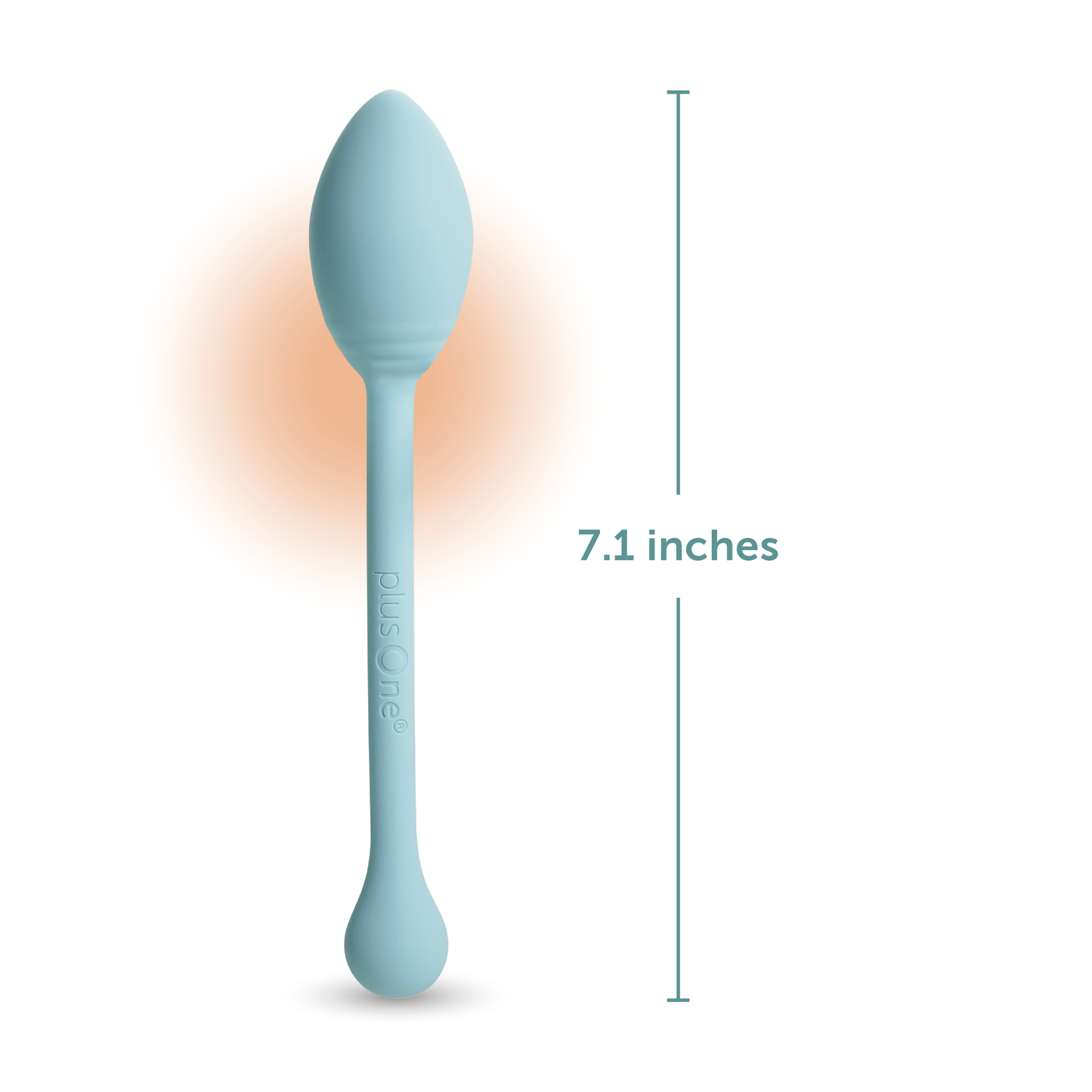 plusOne®

7.1 inches