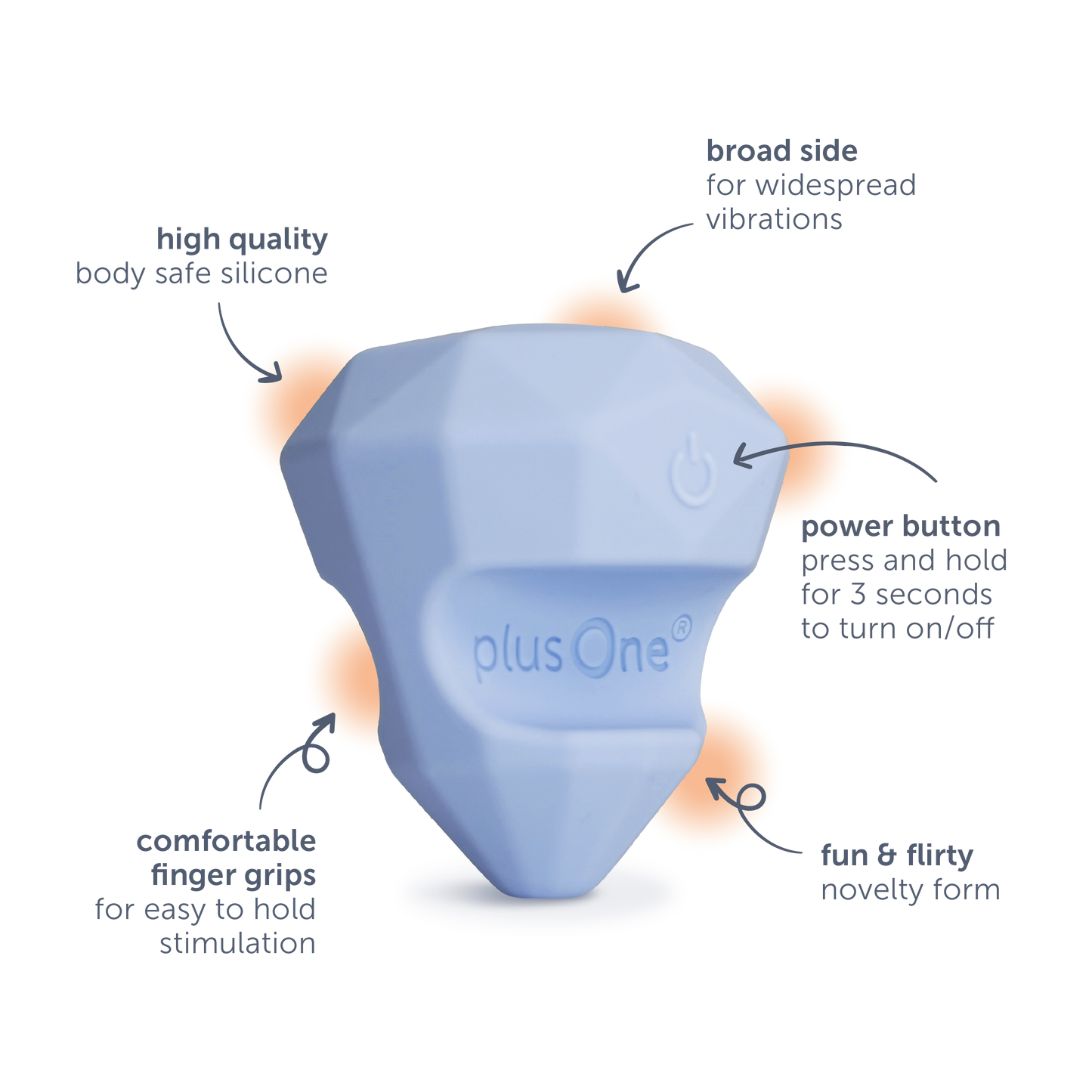 broad side
for widespread vibrations

high quality
body safe silicone

power button
press and hold for 3 seconds to turn on/off

plusOne®

comfortable finger grips
for easy to hold stimulation

fun & flirty
novelty form