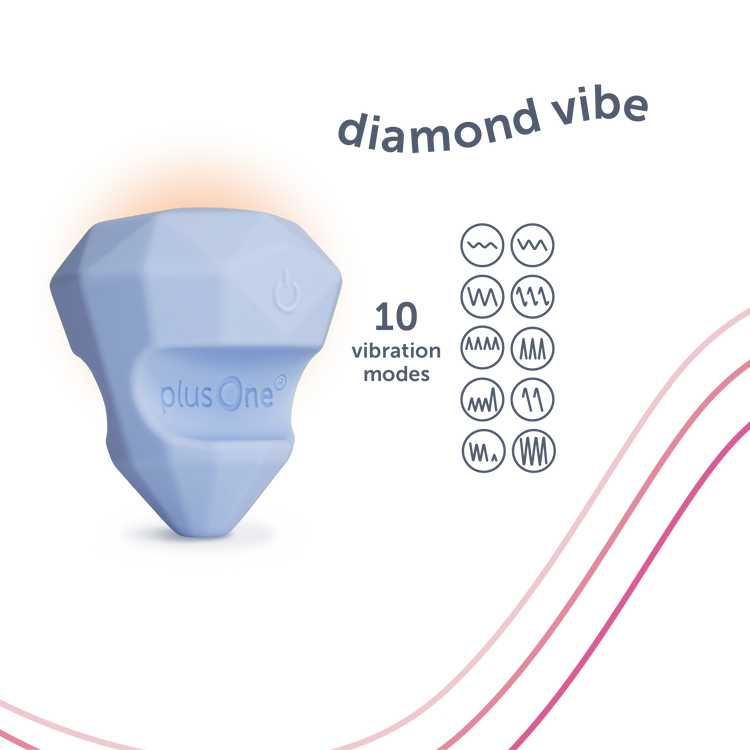 diamond vibe

plusOne®

10
vibration
modes