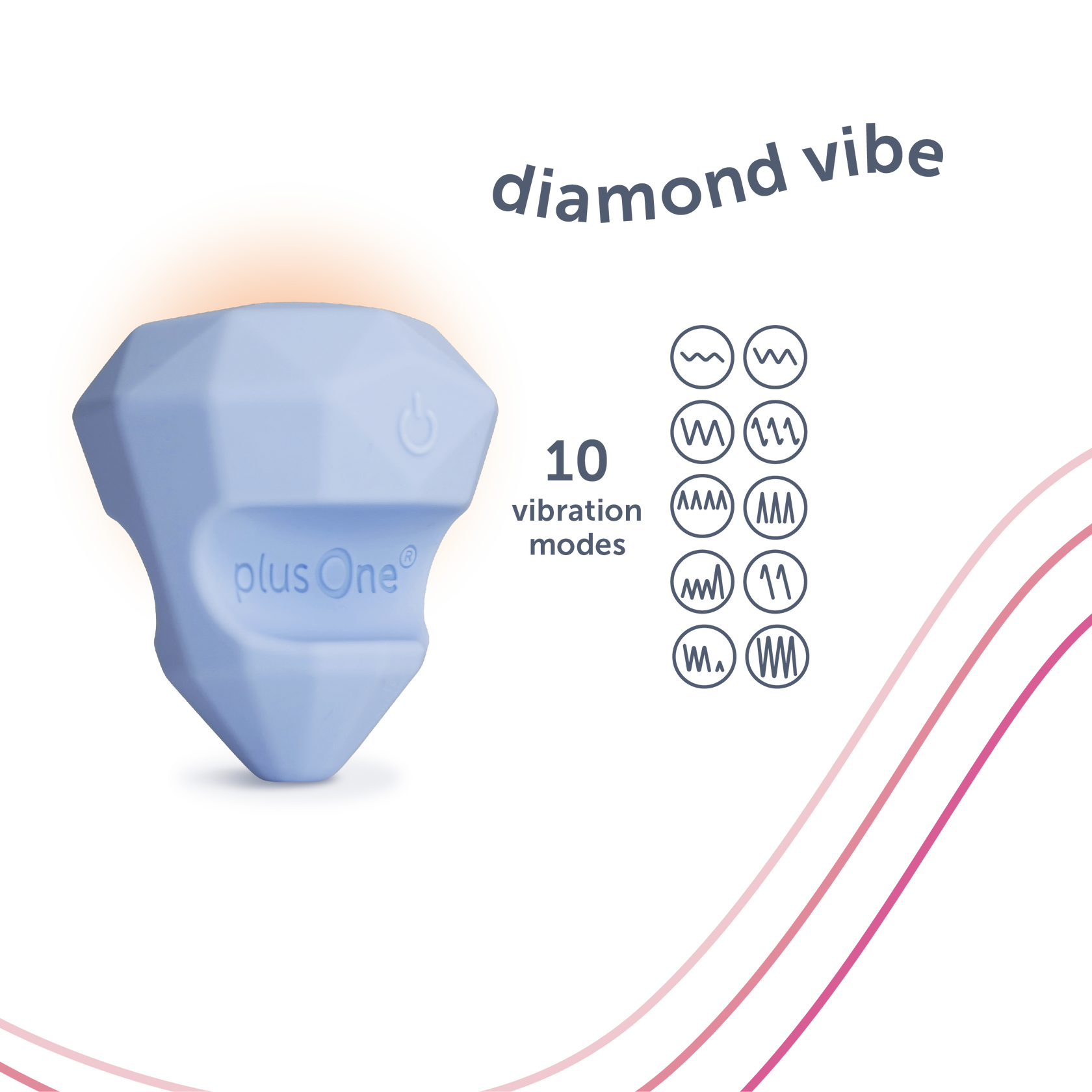 diamond vibe

plusOne®

10
vibration
modes