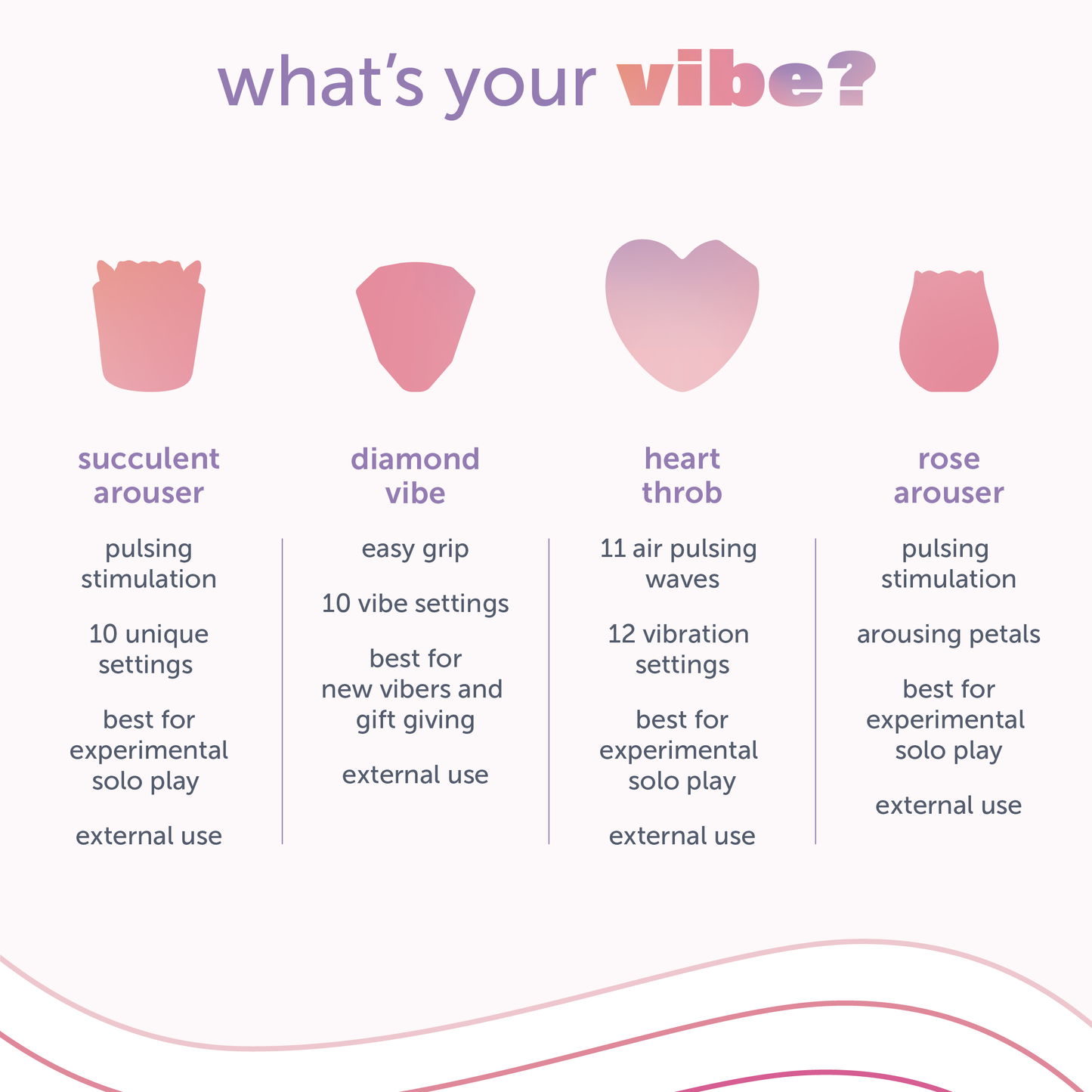 what's your vibe?

succulent arouser

pulsing stimulation

10 unique settings

best for experimental solo play

external use

diamond vibe

easy grip

10 vibe settings

best for new vibers and gift giving

external use

heart throb

11 air pulsing waves

12 vibration settings

best for experimental solo play

external use

rose arouser

pulsing stimulation

arousing petals

best for experimental solo play

external use