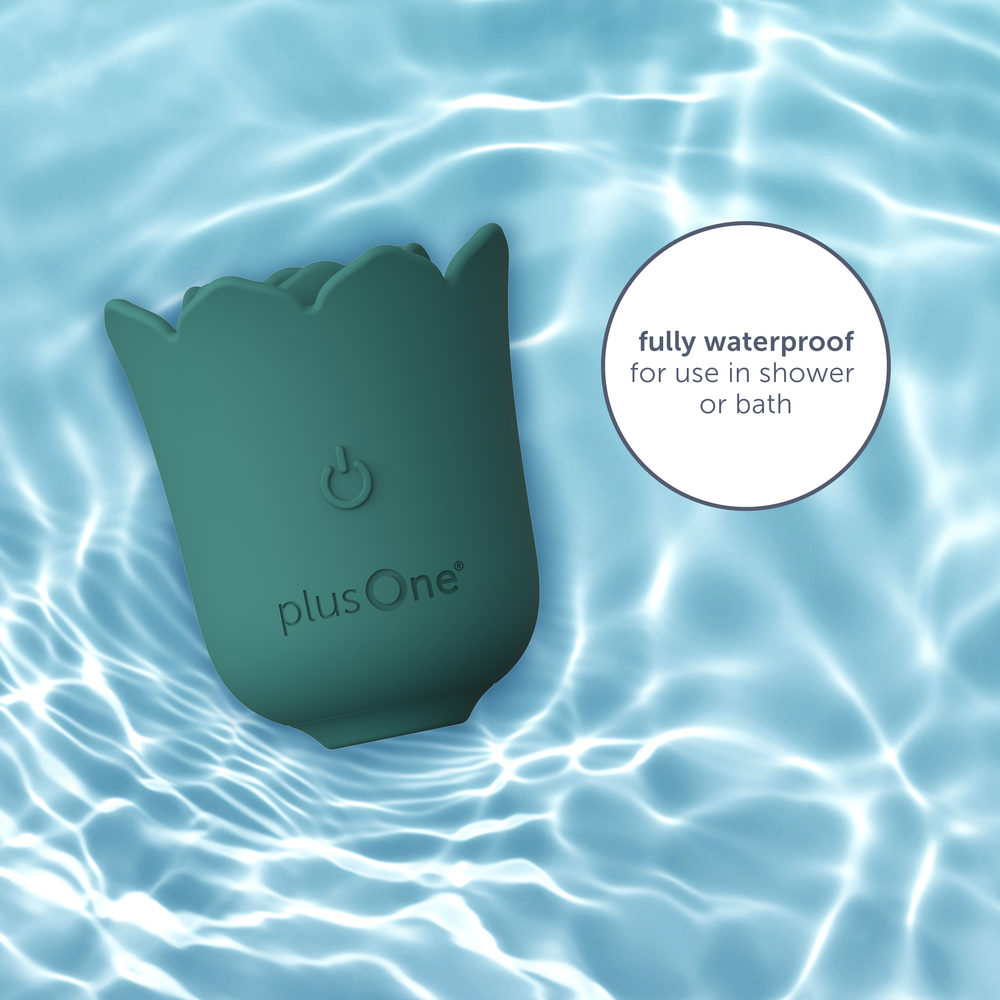 plusOne®

fully waterproof
for use in shower or bath