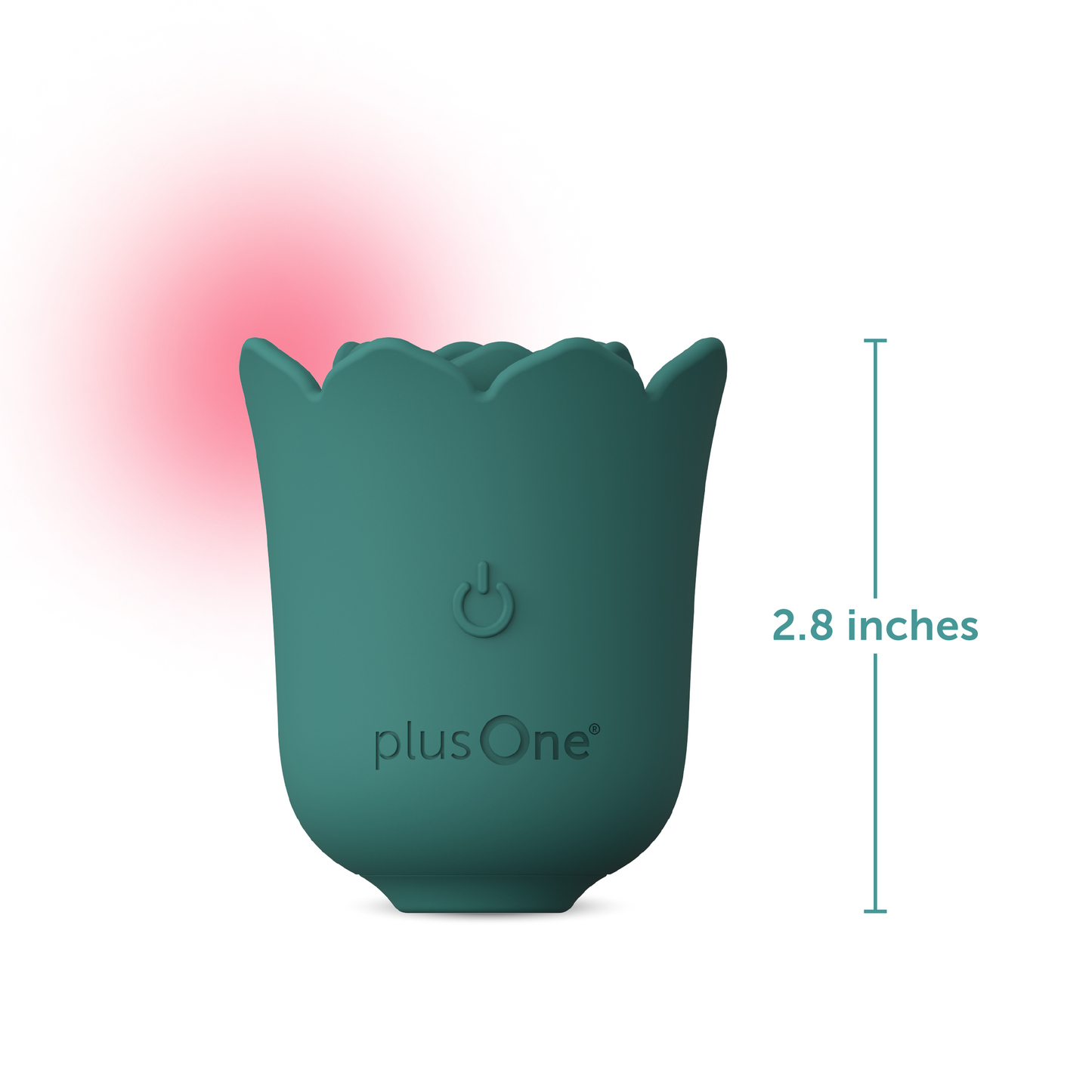 plusOne®

2.8 inches