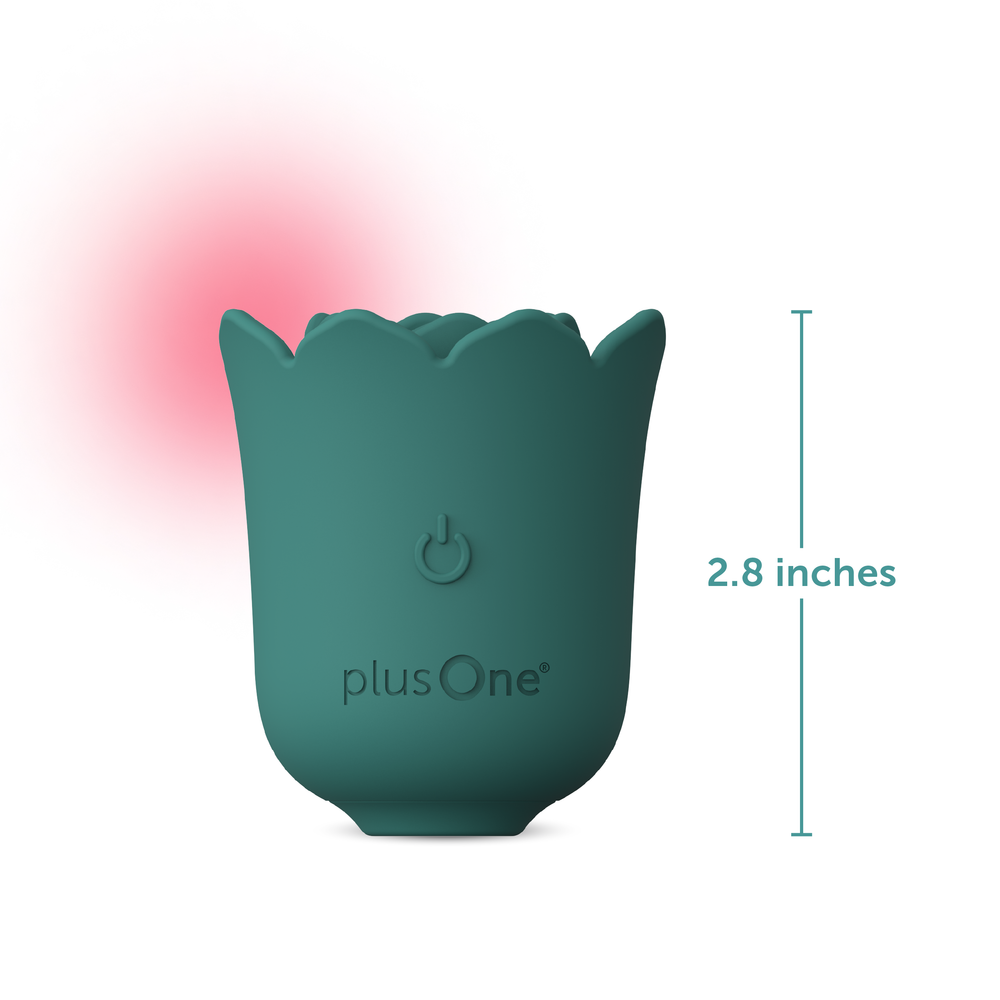 plusOne®

2.8 inches