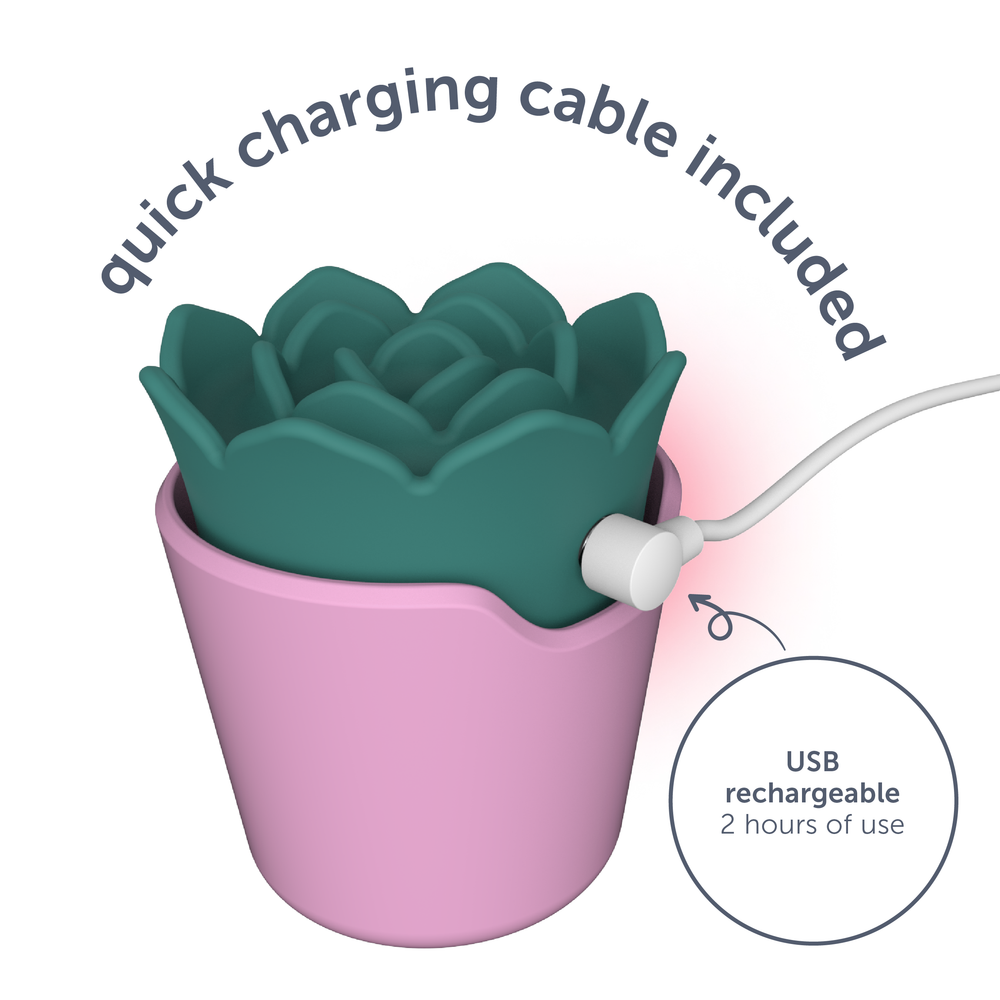 quick charging cable included

USB
rechargeable
2 hours of use