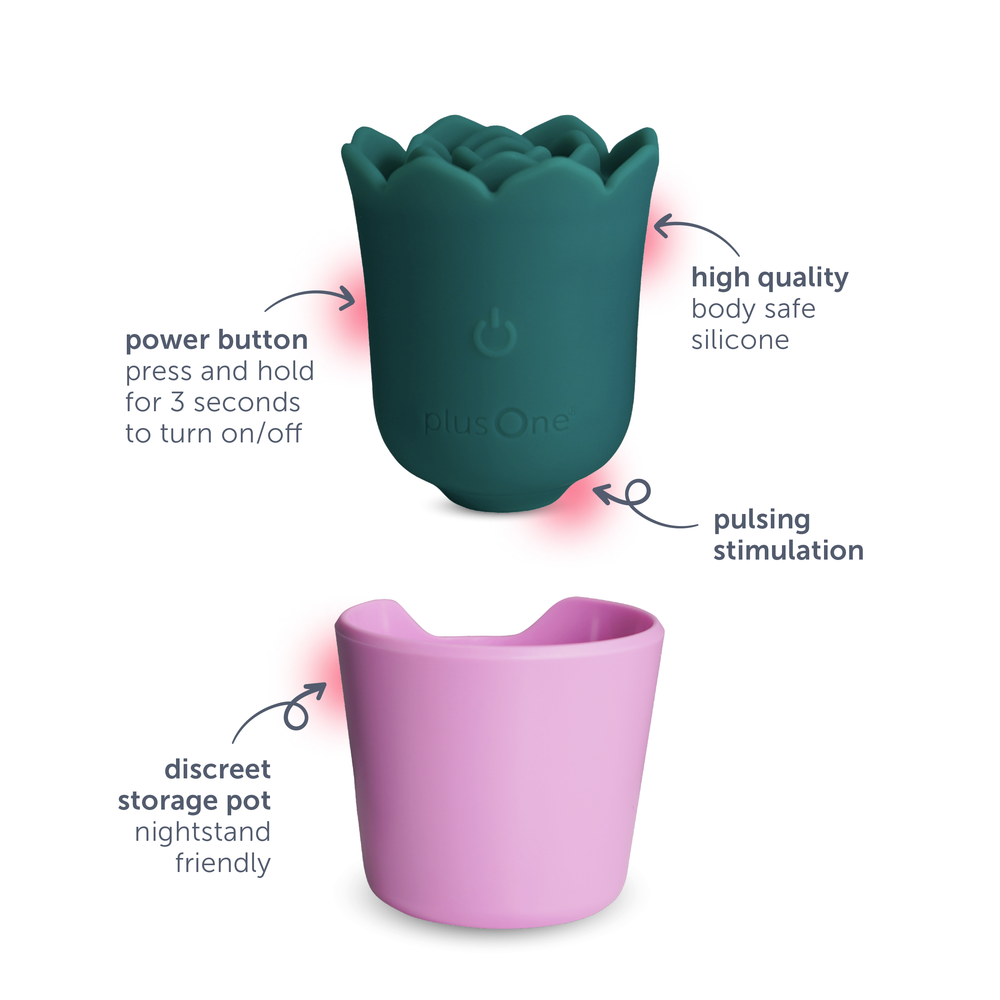 high quality
body safe
silicone

power button
press and hold
for 3 seconds
to turn on/off

plusOne

pulsing
stimulation

discreet
storage pot
nightstand
friendly