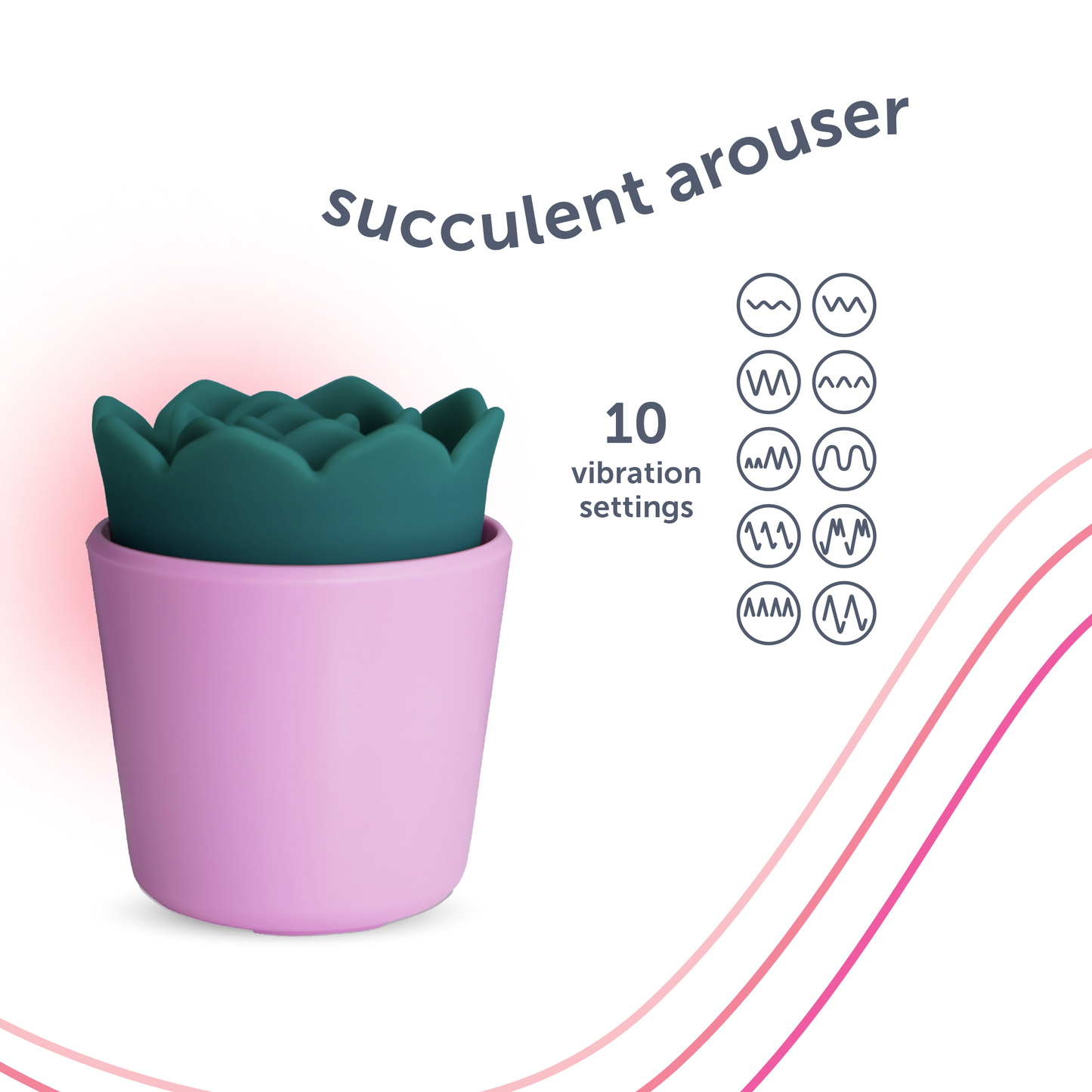 succulent arouser

10
vibration settings