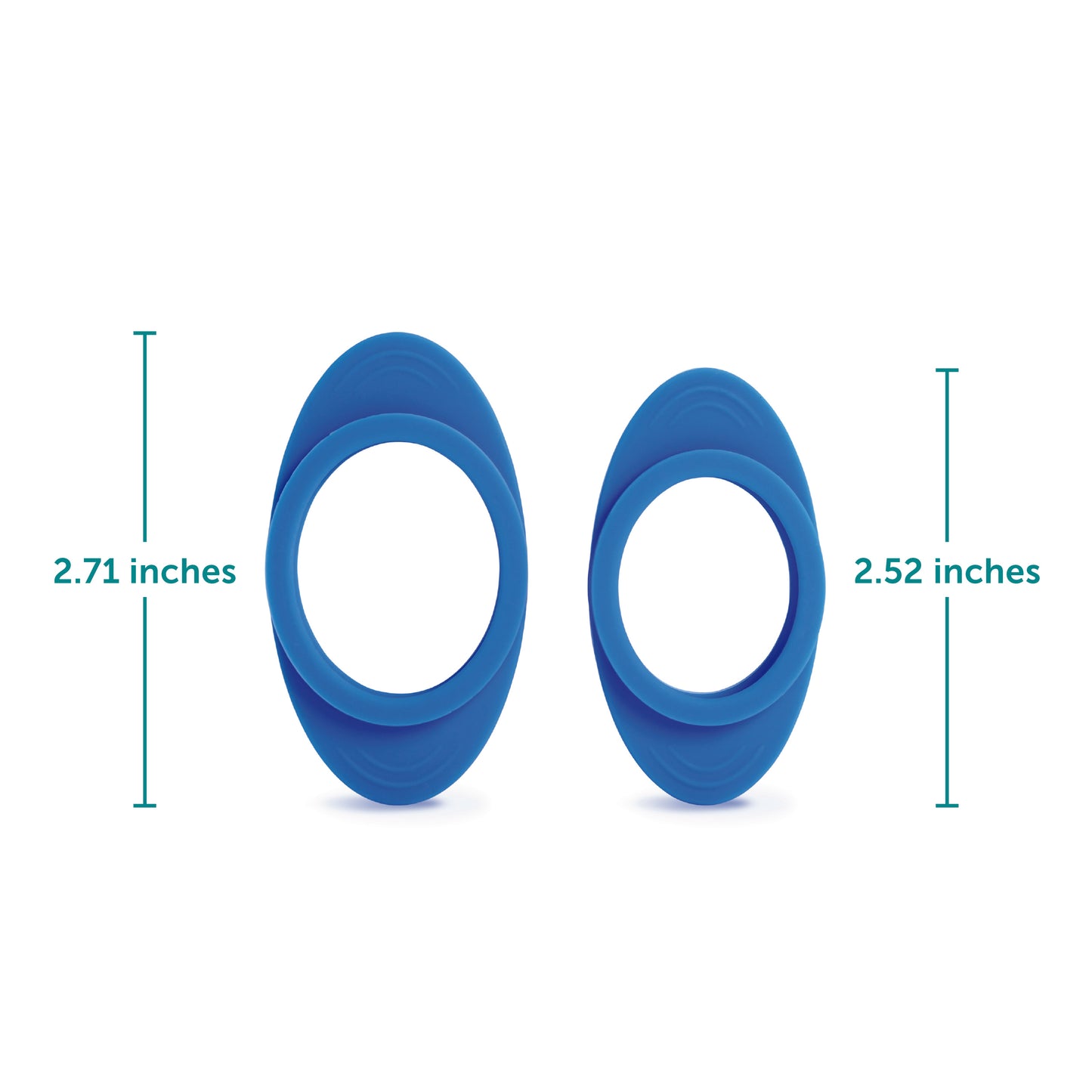 2.71 inches

2.52 inches