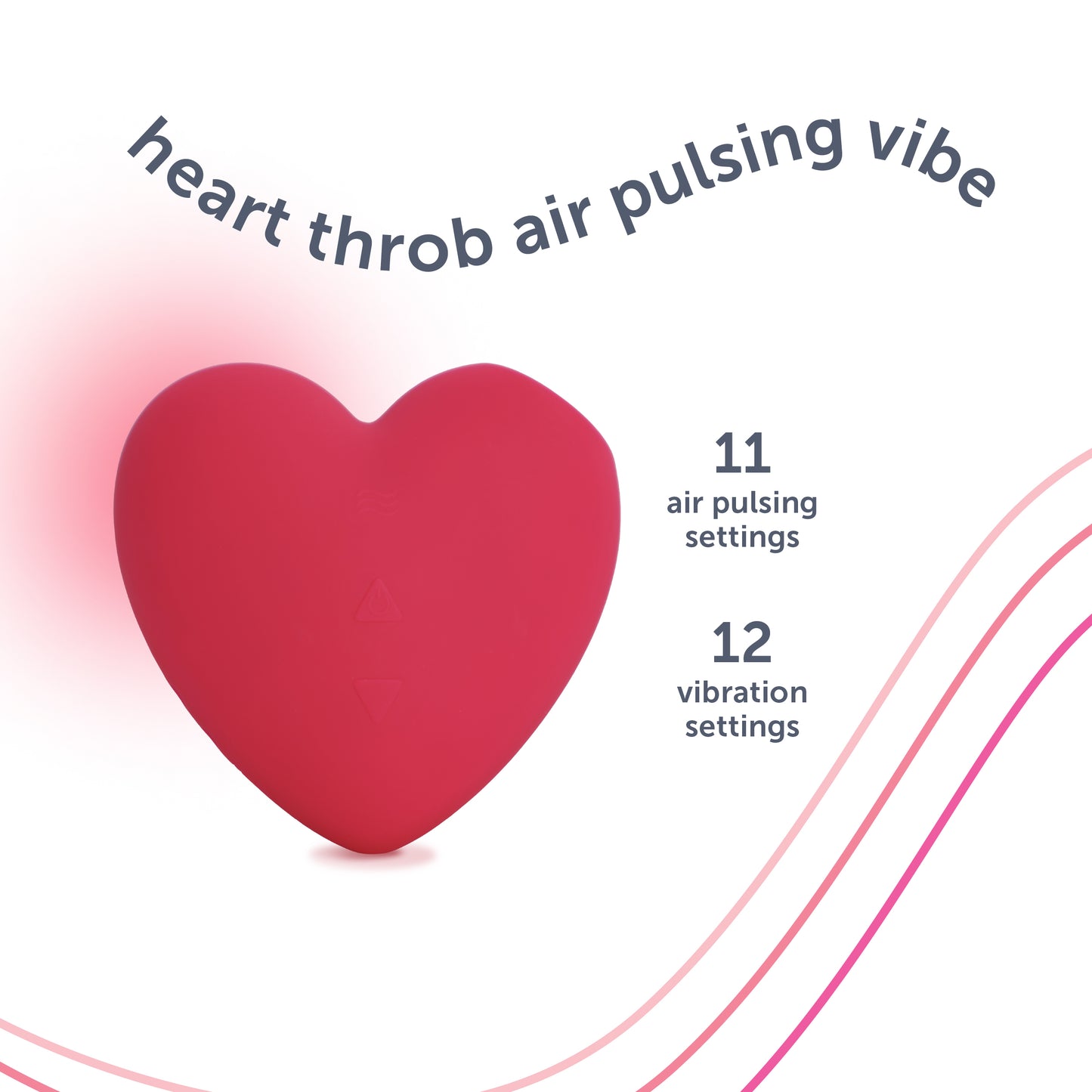 heart throb air pulsing vibe

11
air pulsing settings

12
vibration settings