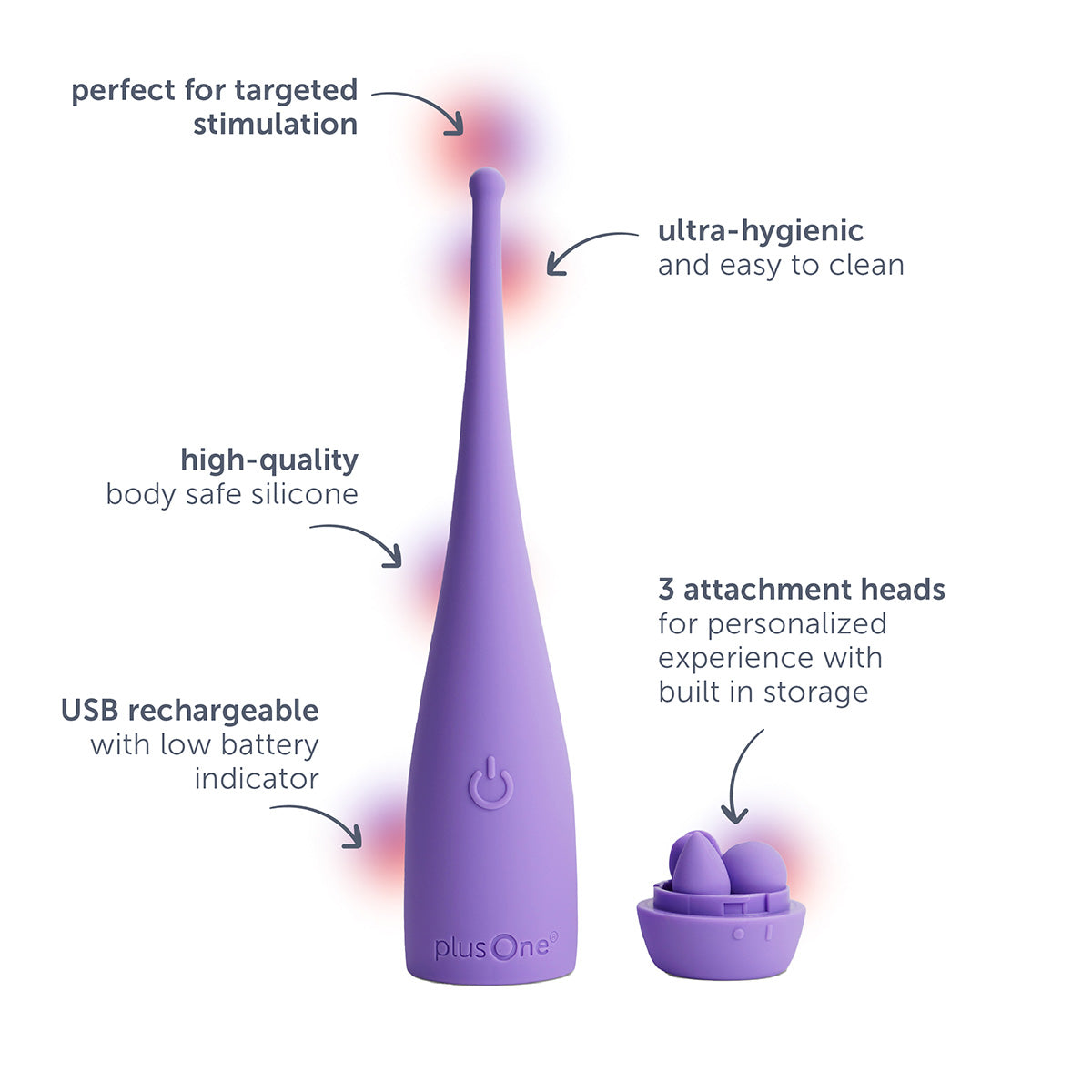 perfect for targeted stimulation

ultra-hygienic
and easy to clean

high-quality
body safe silicone

3 attachment heads
for personalized experience with built in storage

USB rechargeable
with low battery indicator

plusOne®