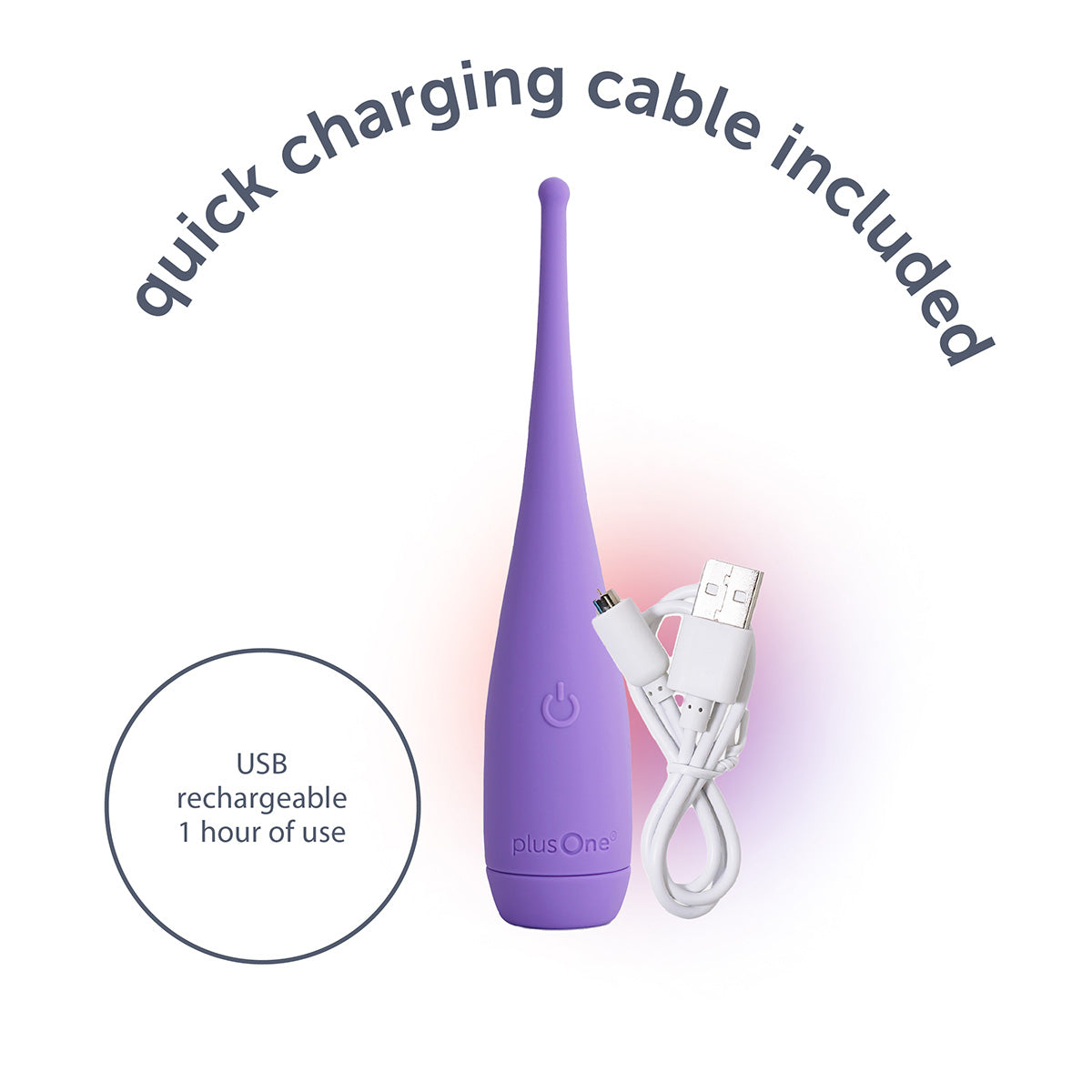 quick charging cable included

USB rechargeable 1 hour of use

plusOne®