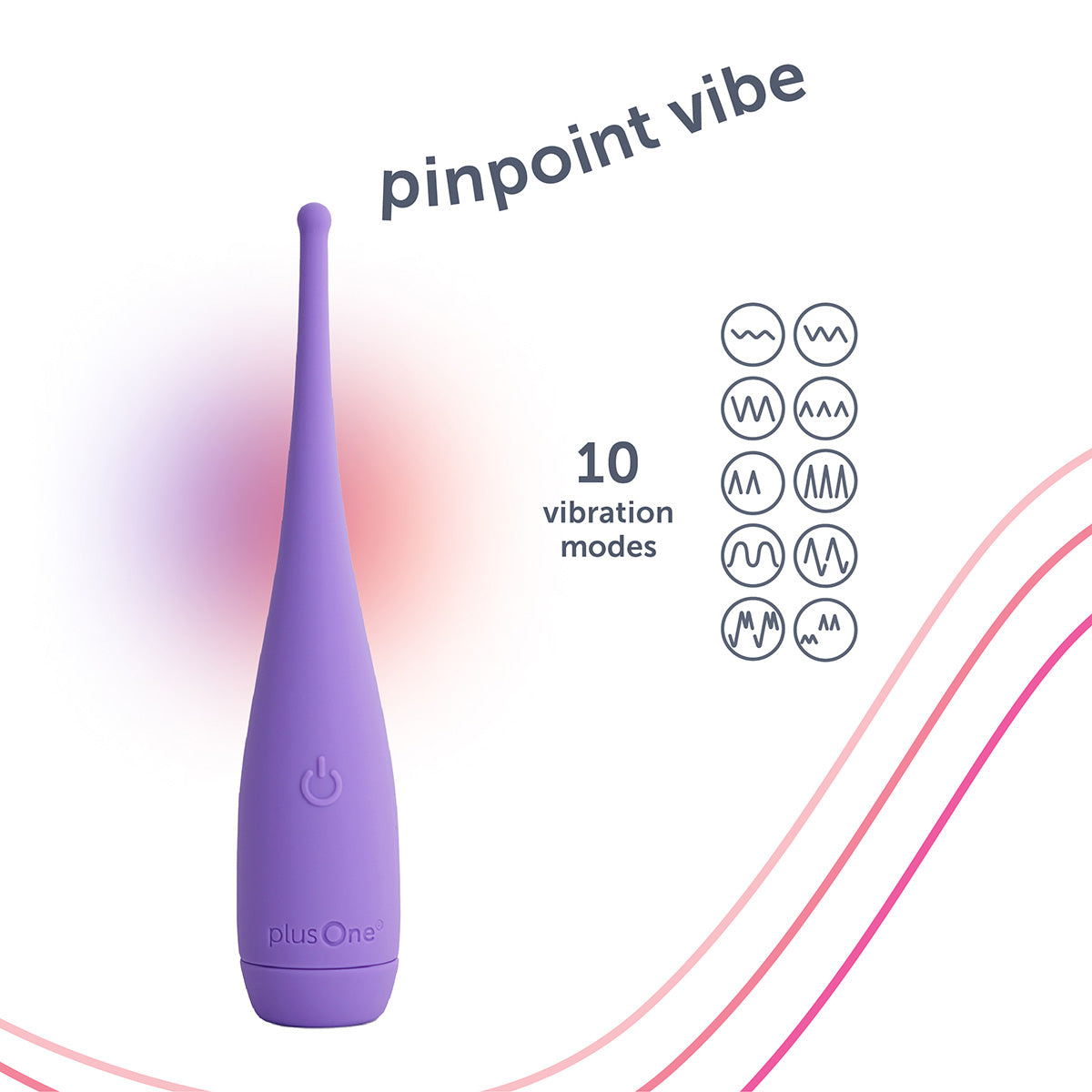 pinpoint vibe

10
vibration
modes

plusOne®