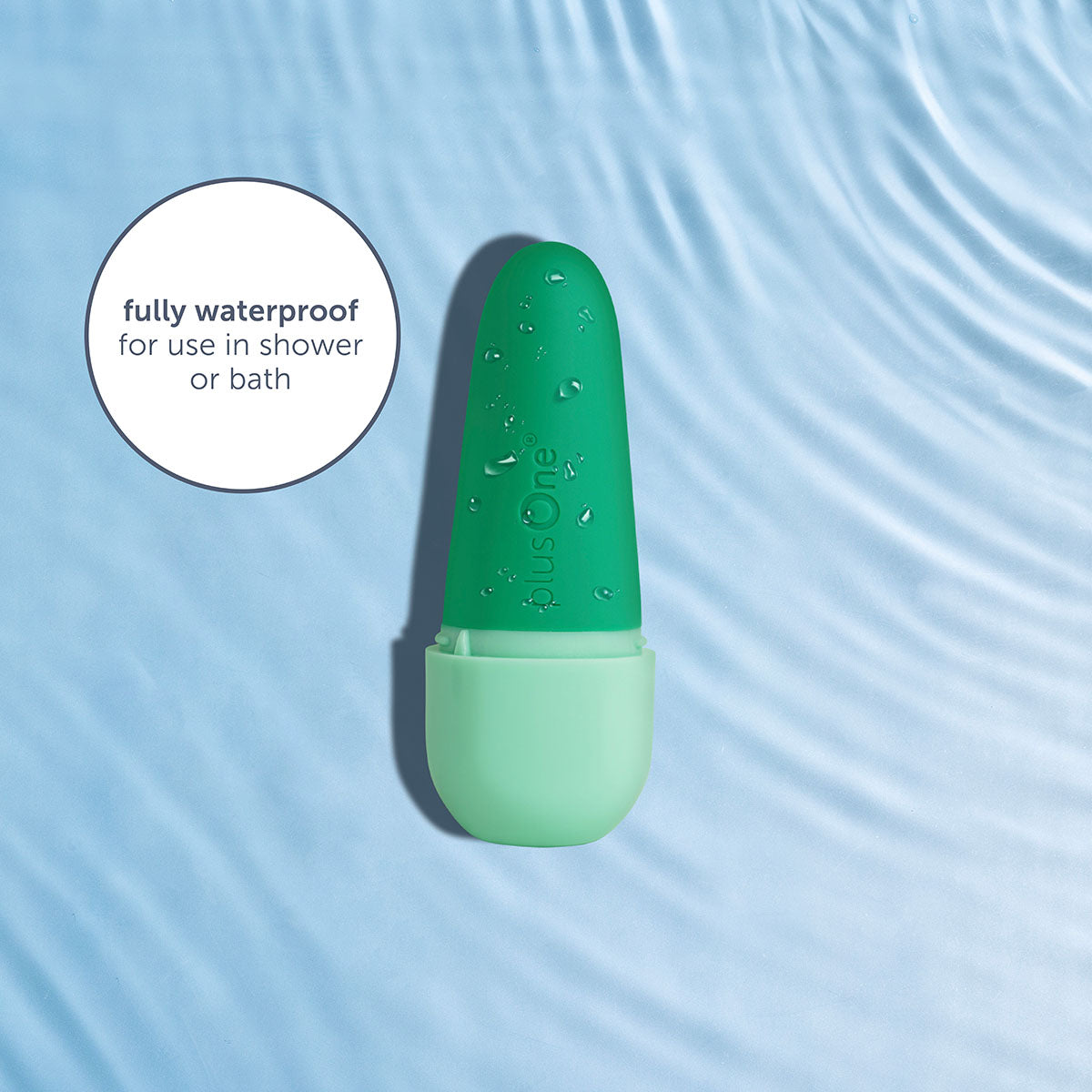 fully waterproof
for use in shower or bath

plusOne®