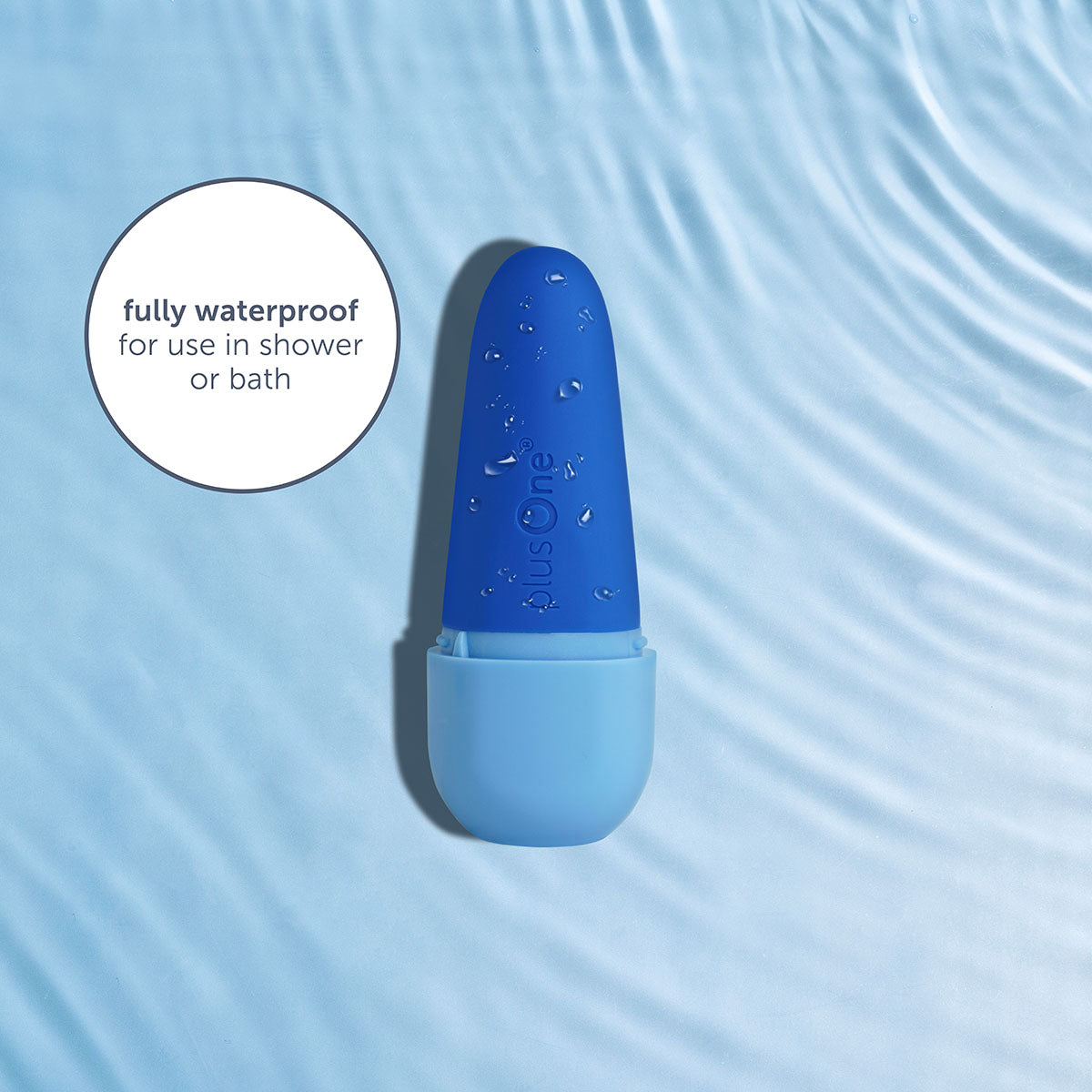 fully waterproof
for use in shower or bath

plusOne®