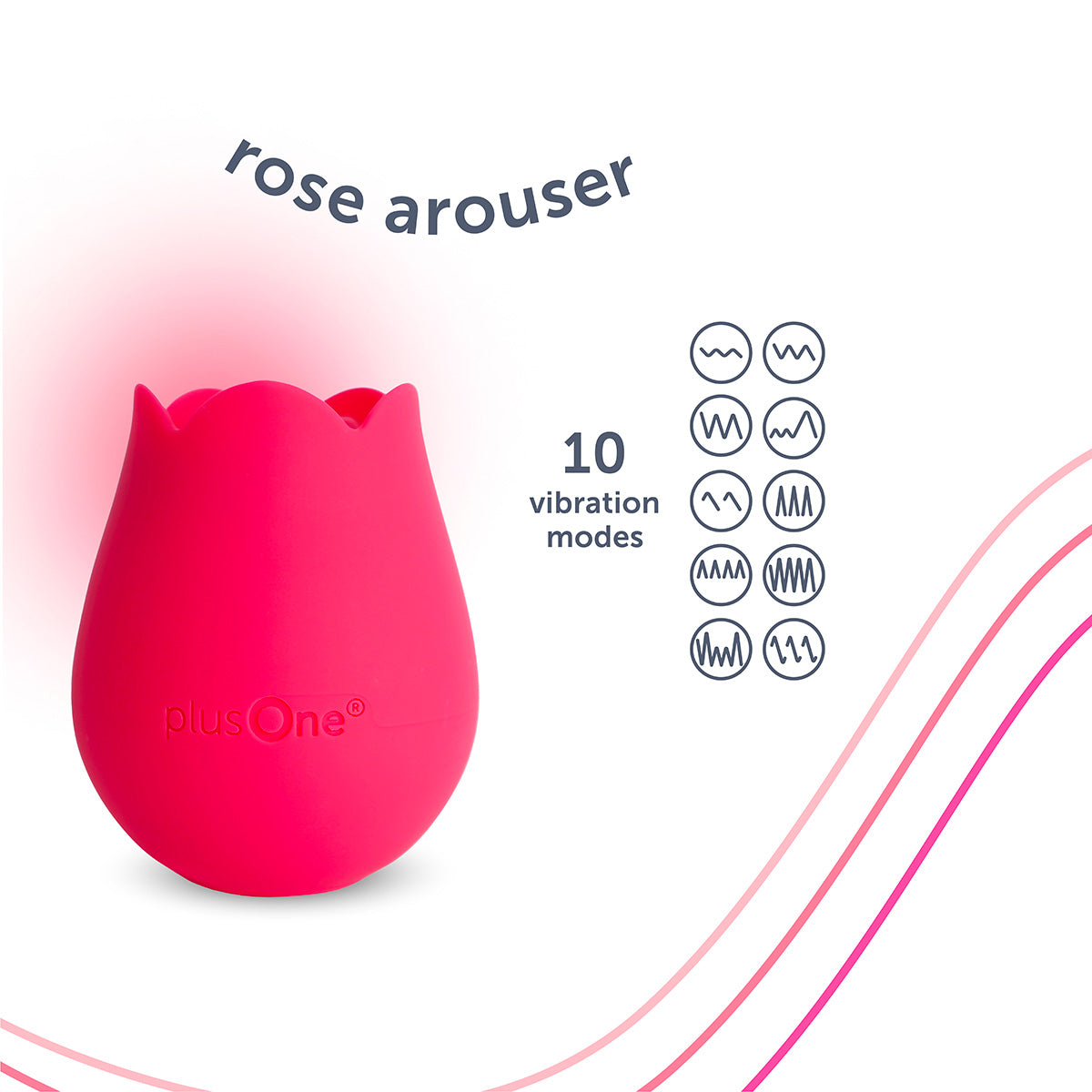 rose arouser

10
vibration
modes

plusOne®