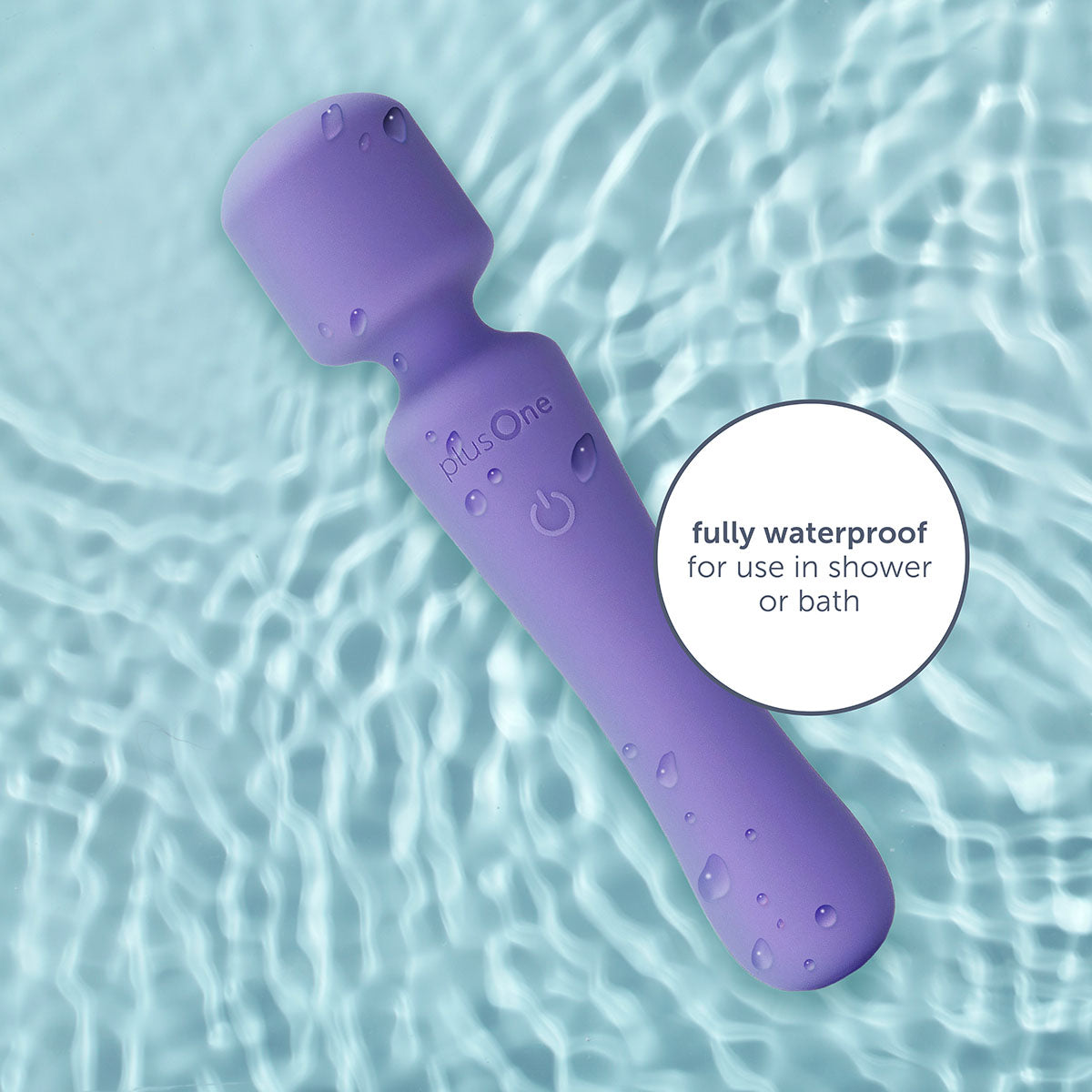 plusOne

fully waterproof
for use in shower or bath