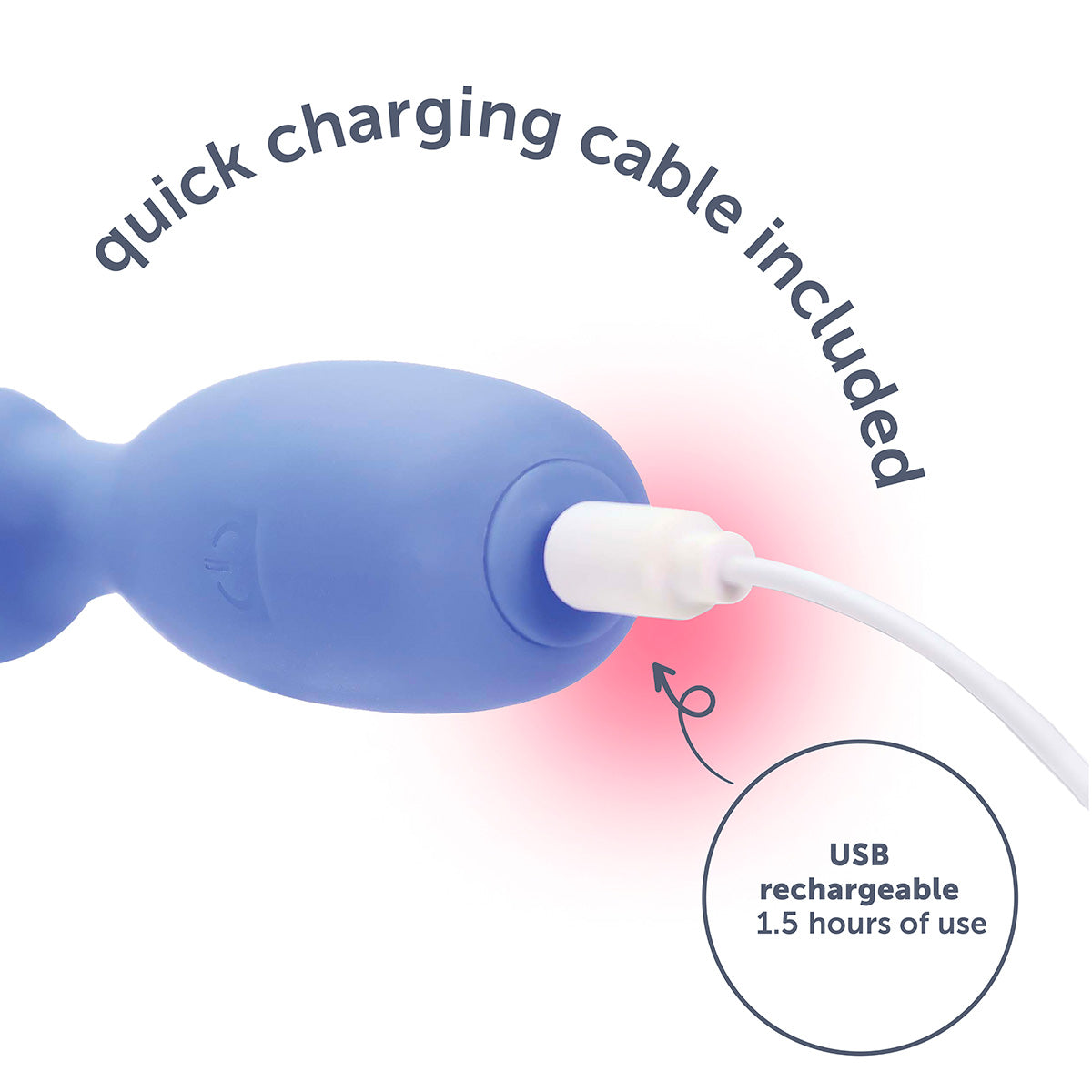 quick charging cable included

USB
rechargeable
1.5 hours of use