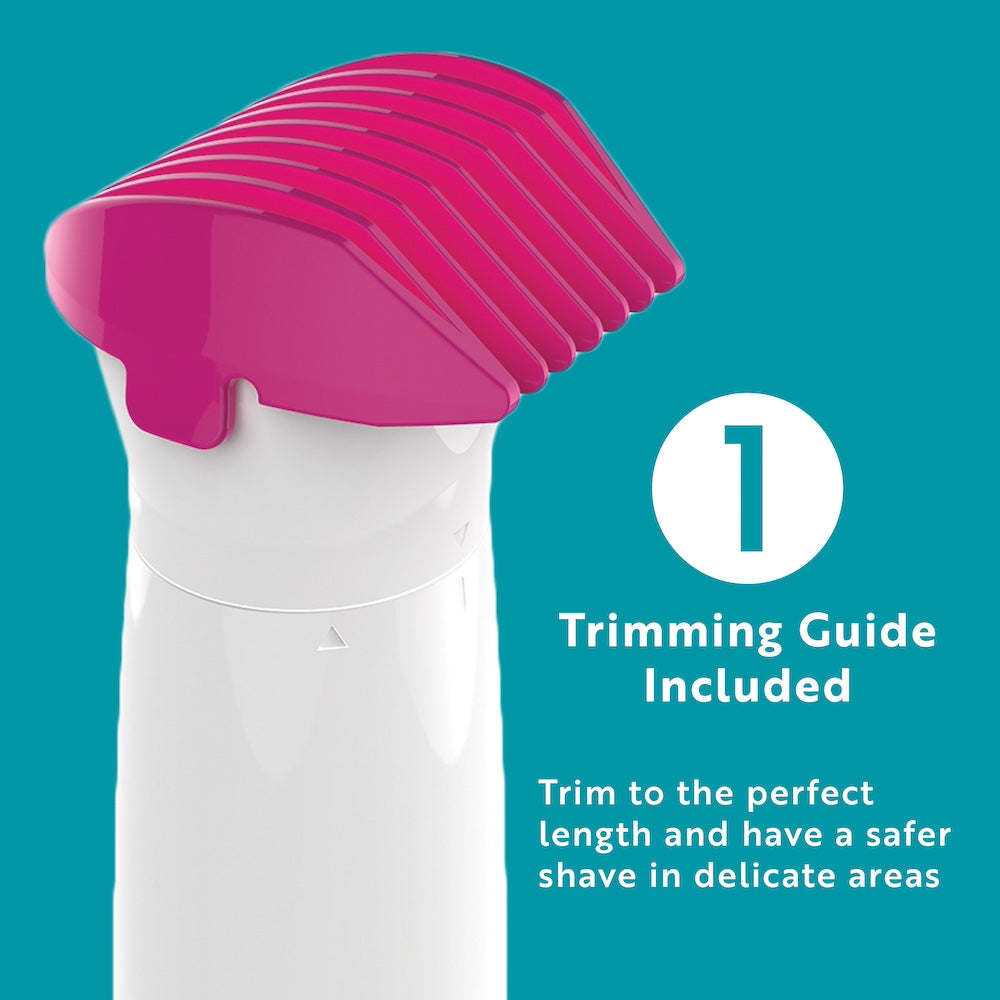 1

Trimming Guide Included

Trim to the perfect length and have a safer shave in delicate areas