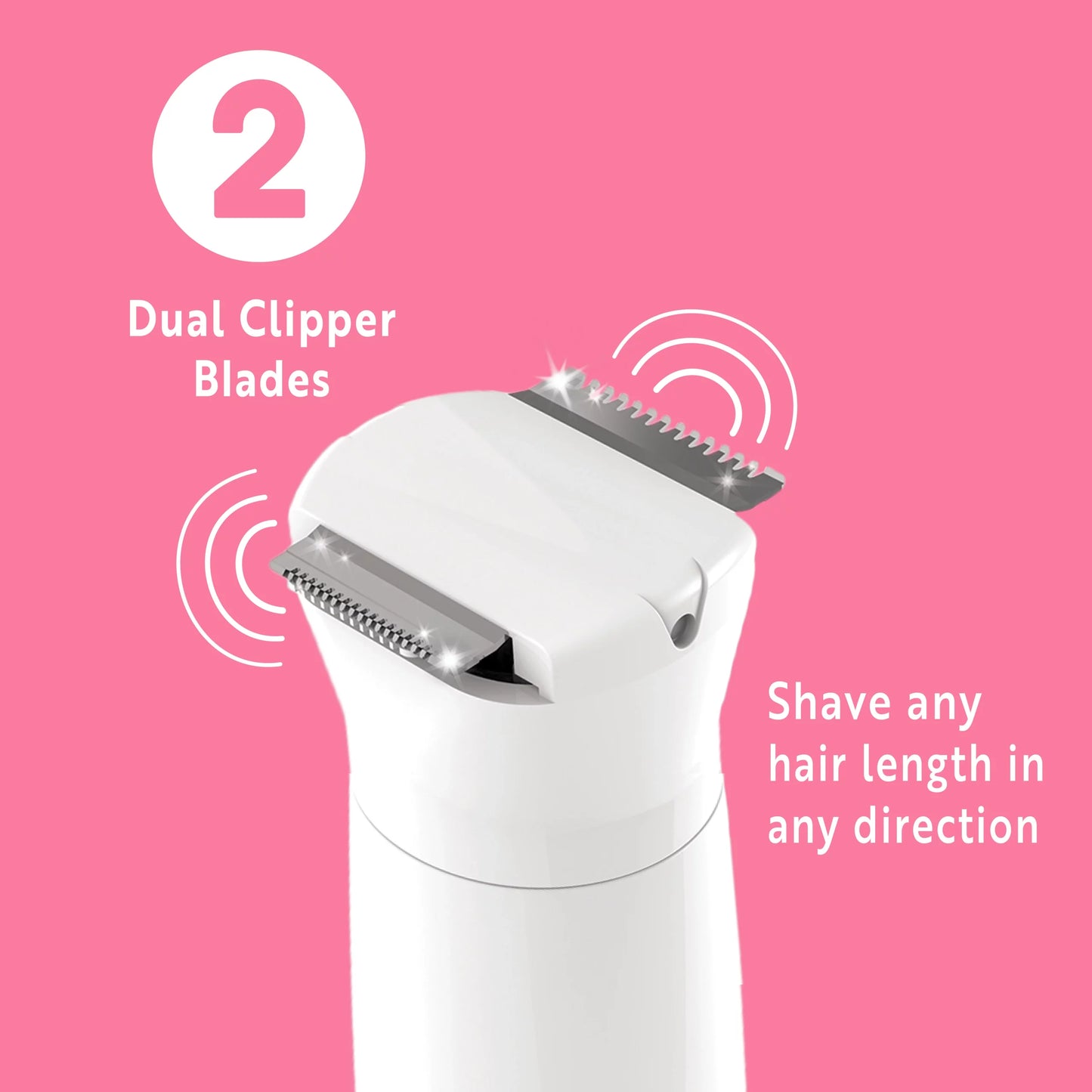 2

Dual Clipper Blades

Shave any hair length in any direction