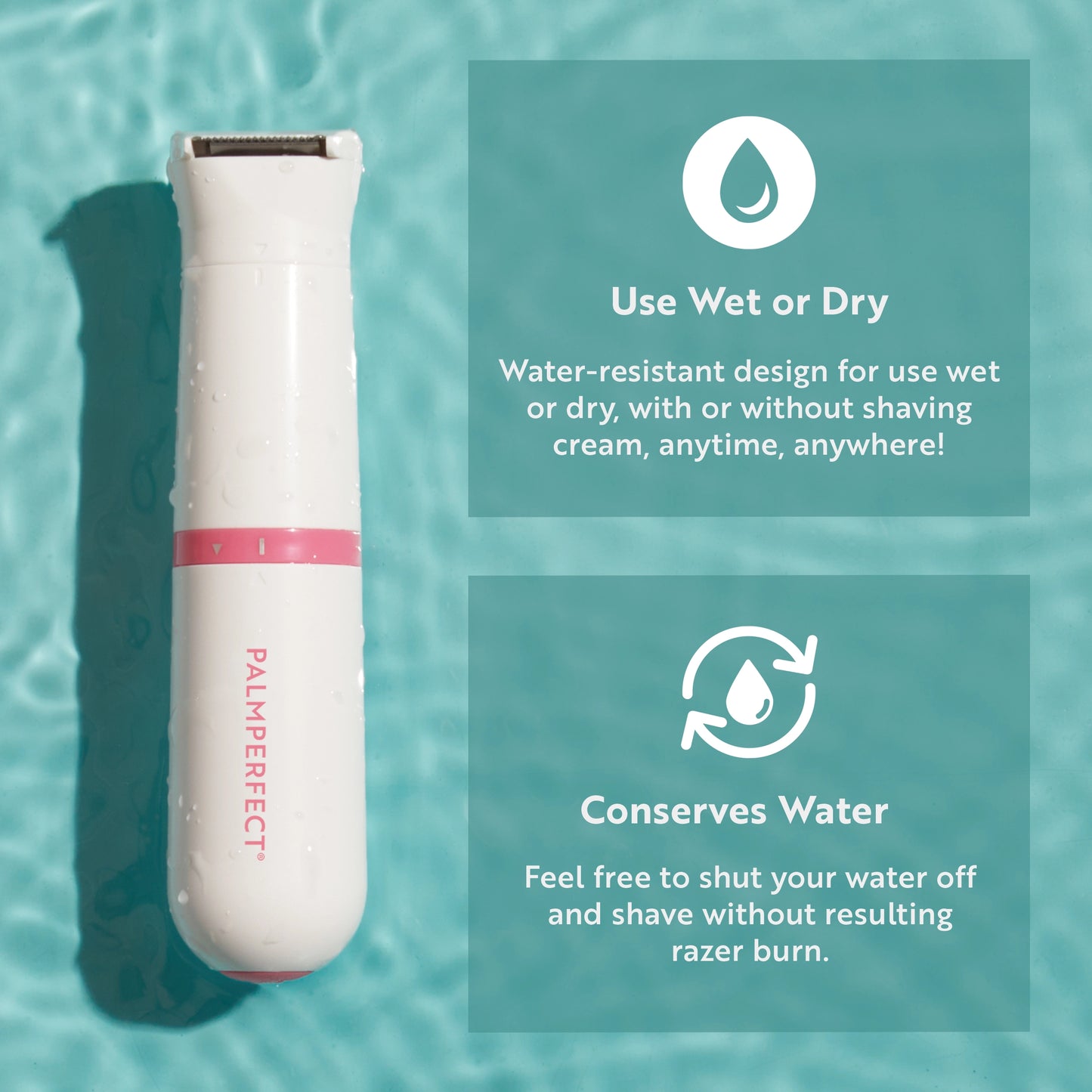 PALMPERFECT®

Use Wet or Dry

Water-resistant design for use wet or dry, with or without shaving cream, anytime, anywhere!

Conserves Water

Feel free to shut your water off and shave without resulting razer burn.