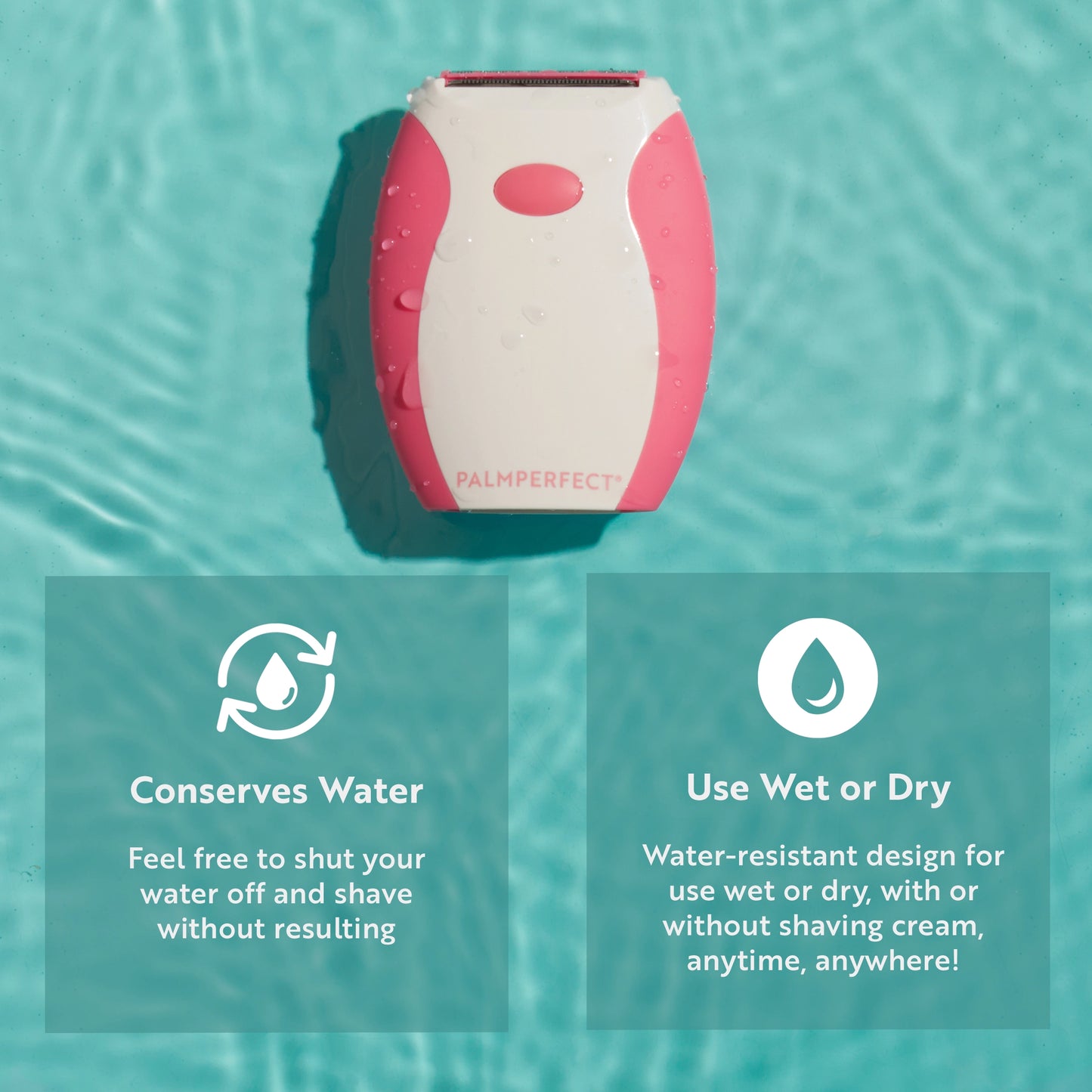 PALMPERFECT®

Conserves Water

Feel free to shut your water off and shave without resulting

Use Wet or Dry

Water-resistant design for use wet or dry, with or without shaving cream, anytime, anywhere!